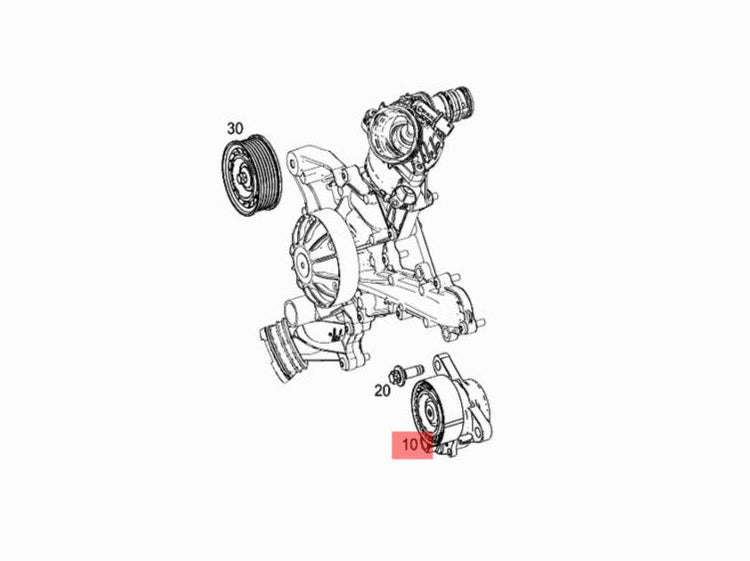 30

20

10