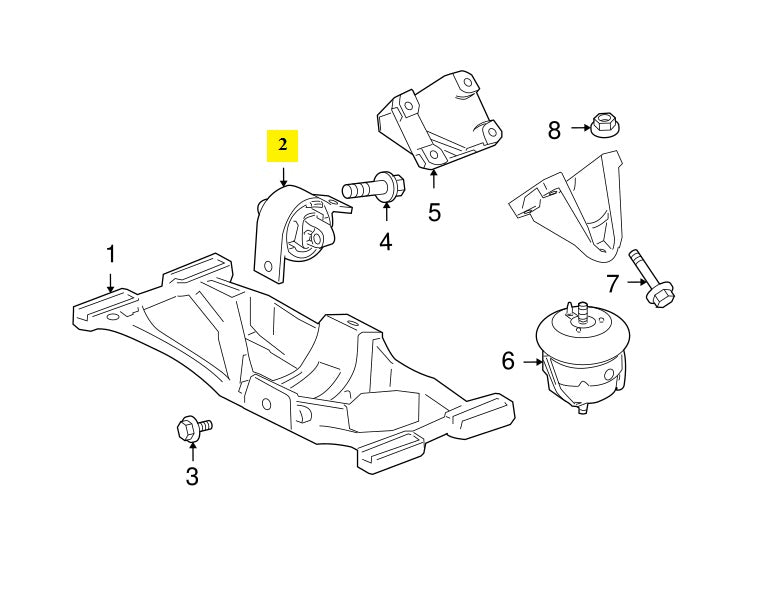 2
8
5
4
1
7
6
3