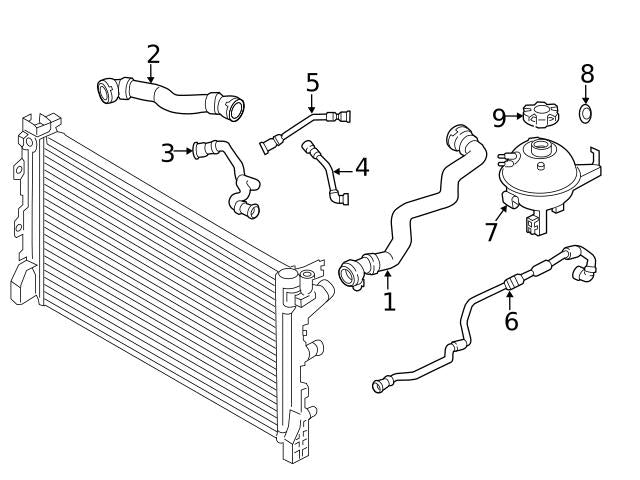 2
5
8
9
3
4
7
1
6