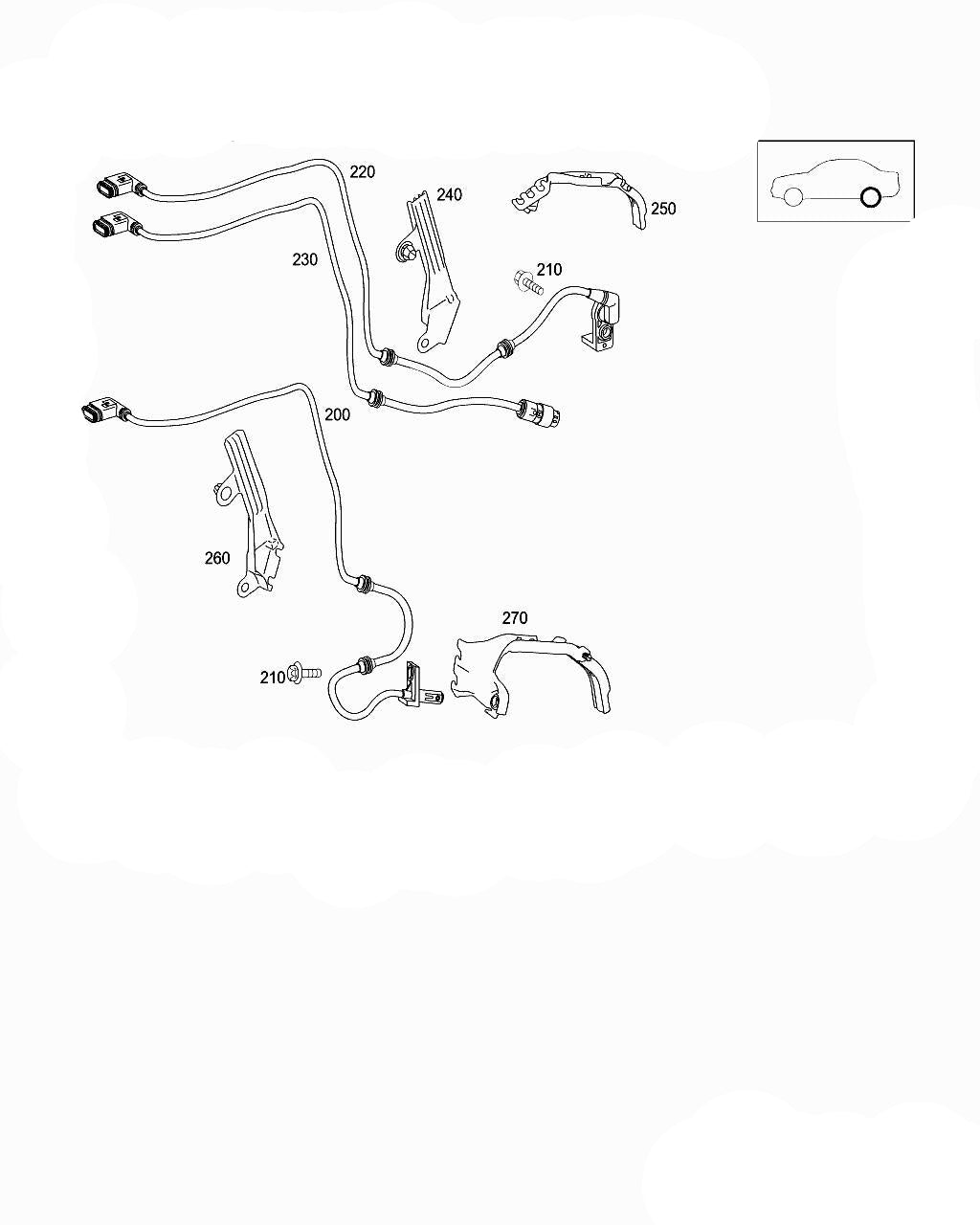 220
240
250
230
210
200
260
270
210