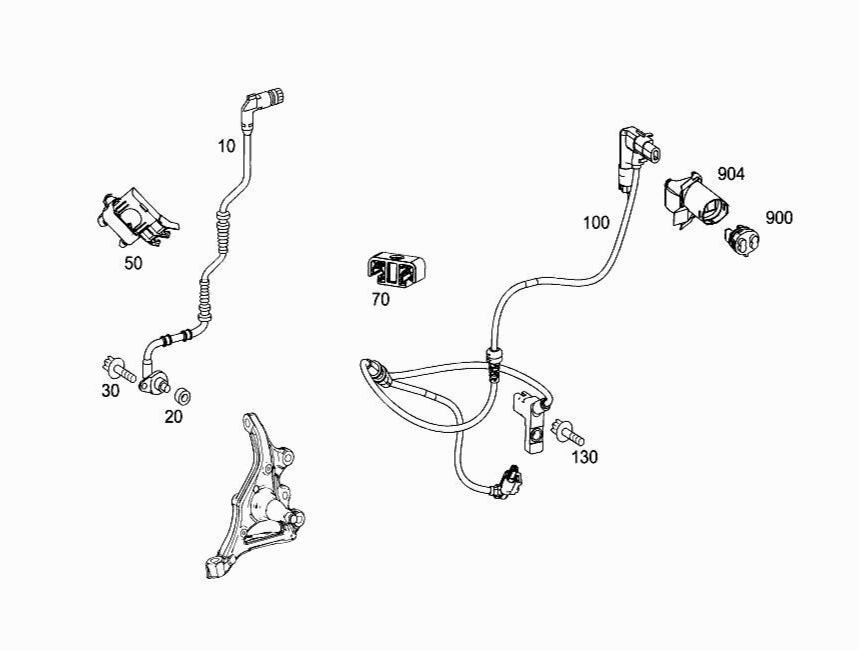 10
50
30
20
70
100
904
900
130