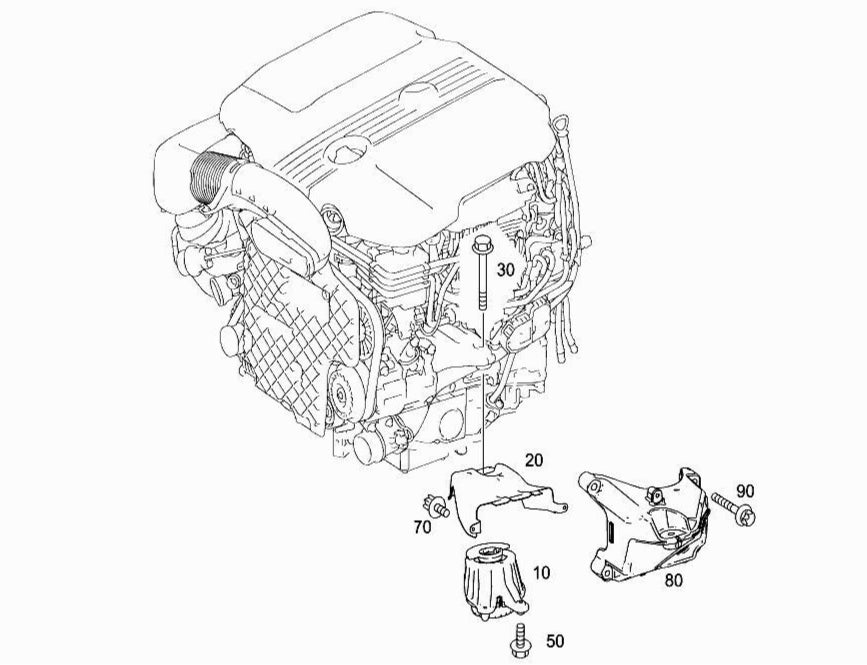 30

20

90

70

10

80

50