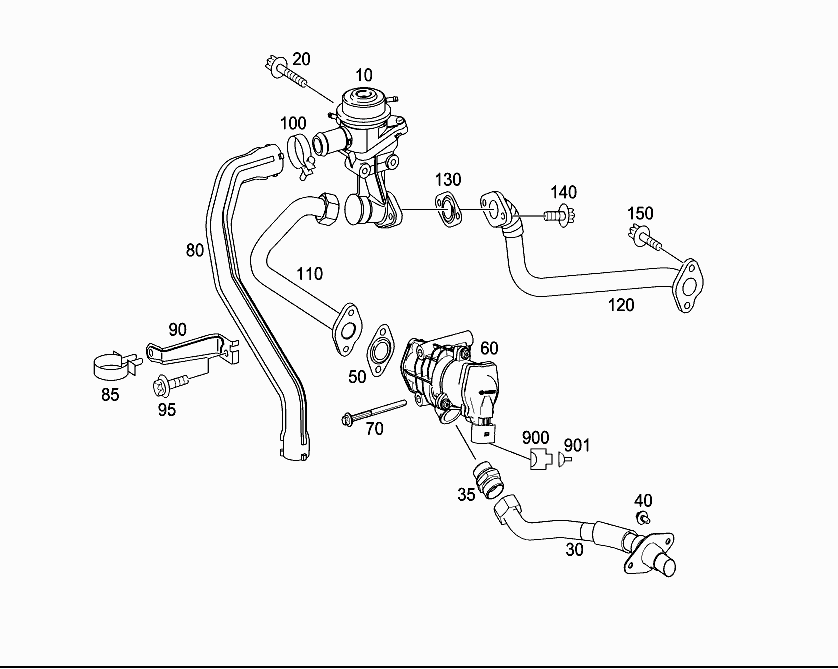 20
10
100
130
140
150
80
110
120
90
60
85
95
50
70
900
901
35
40
30