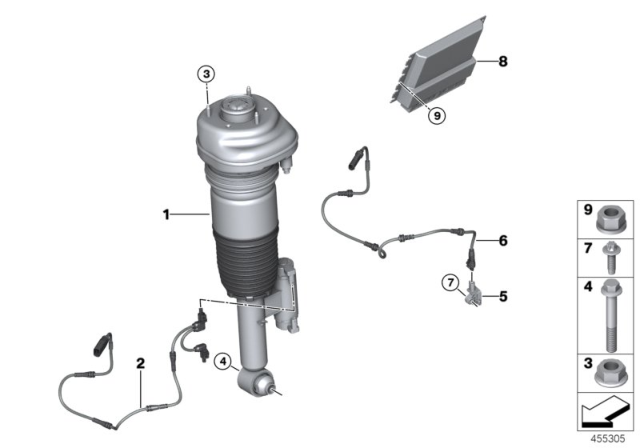 3
8
9
1
6
7
5
4
2
9
7
4
3
455305