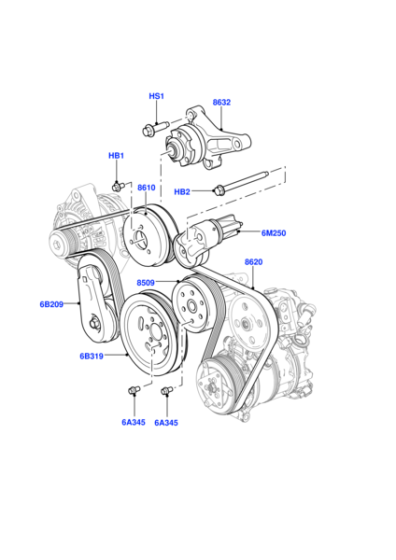 HS1
8632
HB1
8610
HB2
6M250
8620
8509
6B209
6B319
6A345
6A345