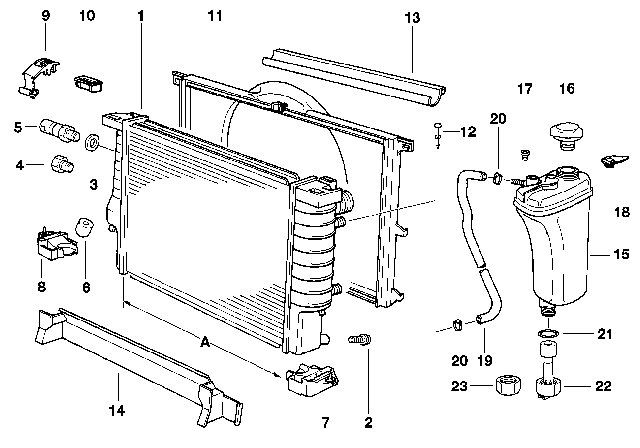 9
10
1
11
13
17
16
20
12
5
4
3
18
15
8
6
A
21
20
19
23
22
14
7
2