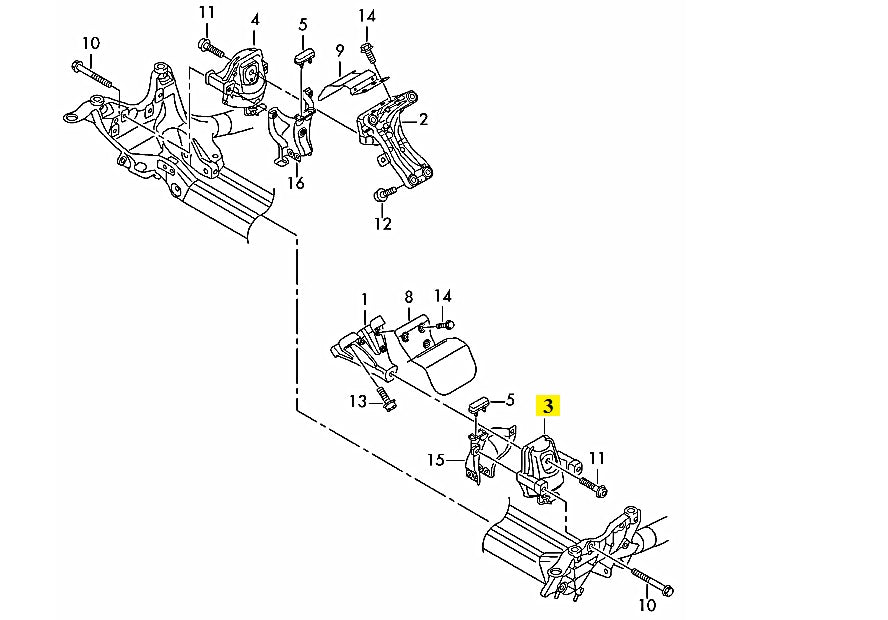 11
4
5
14
10
9
2
16
12
1
8
14
13
5
3
15
11
10