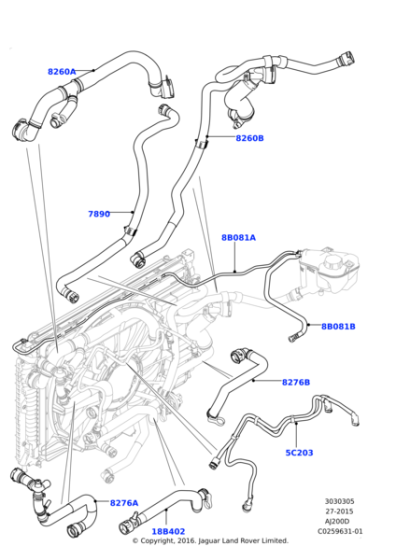 8260A

8260B

7890

8B081A

8B081B

8276B

5C203

8276A

18B402

3030305
27-2015
AJ200D
C0259631-01

© Copyright, 2016. Jaguar Land Rover Limited.