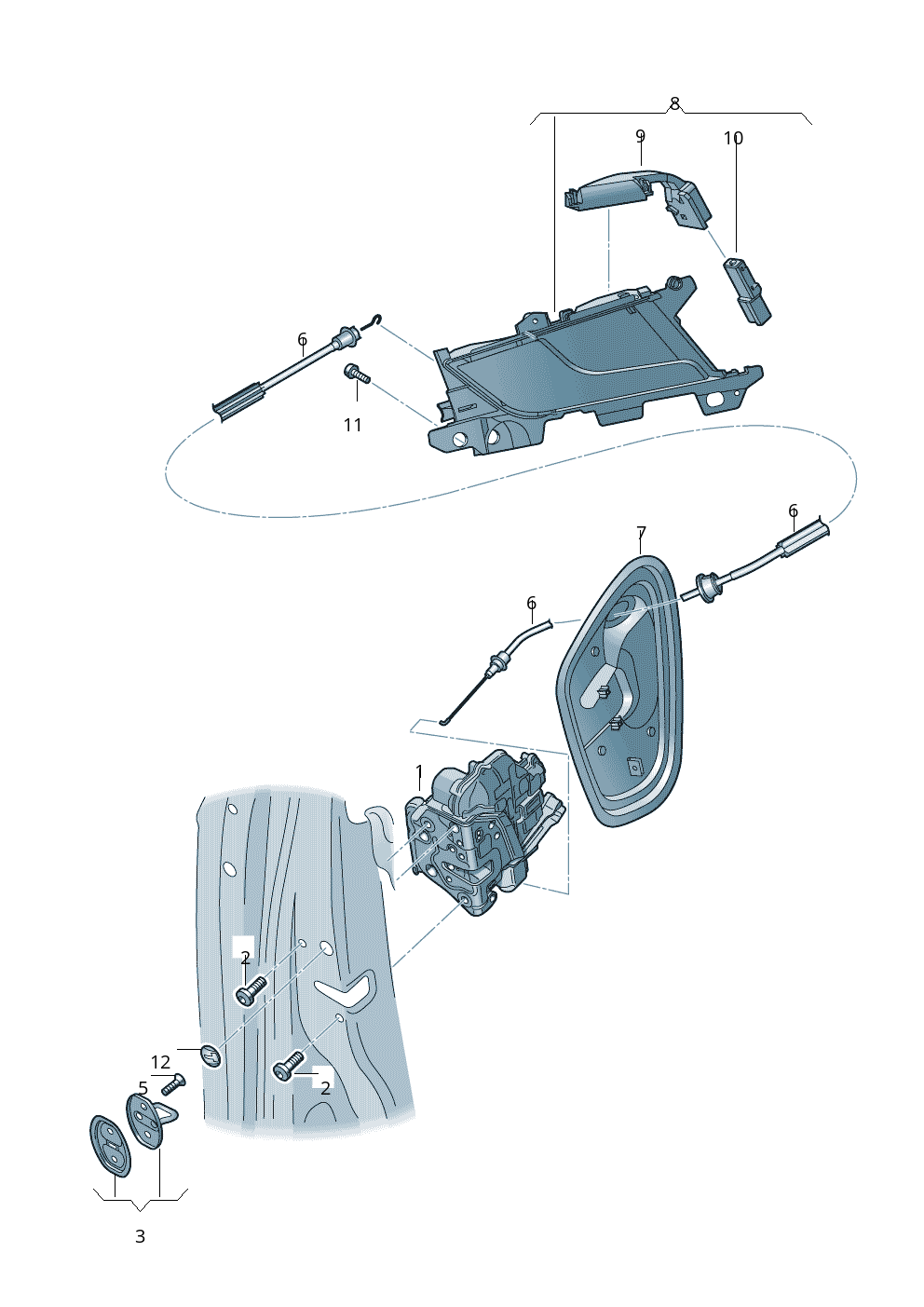 8
9
10
6
11
6
7
6
1
2
12
5
2
3