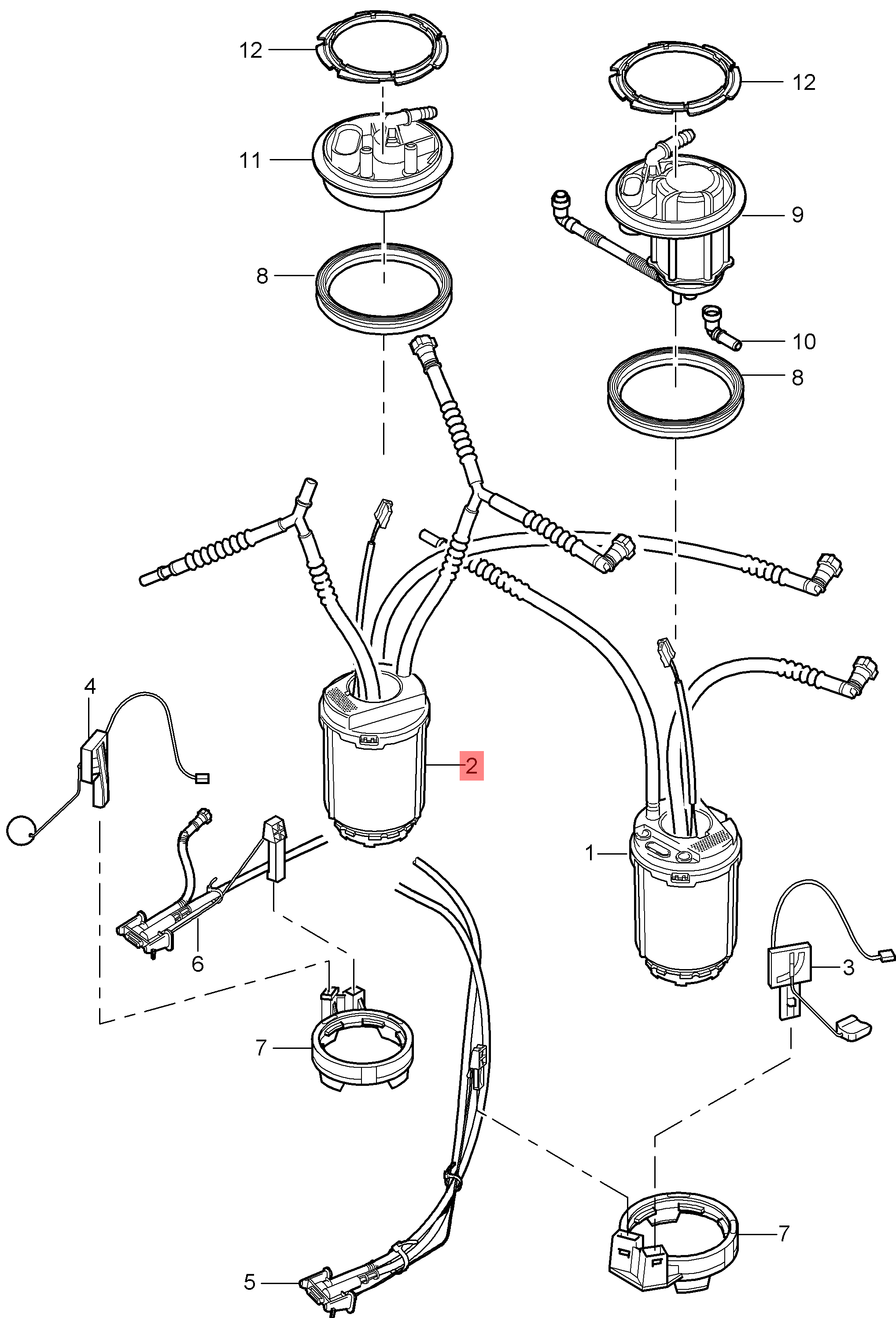 12
12
11
9
8
10
8
4
2
1
6
3
7
7
5