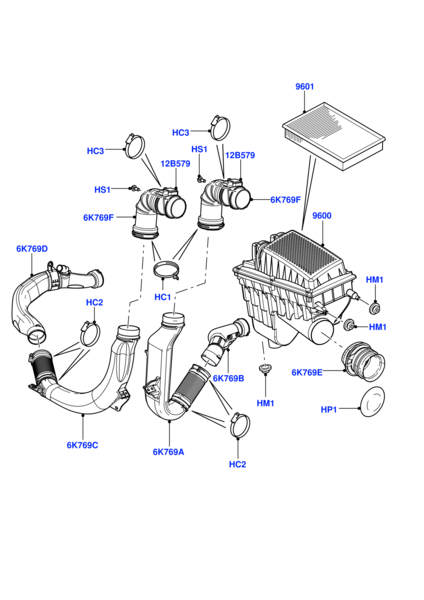 9601

HC3

HC3

HS1

12B579

12B579

HS1

6K769F

6K769F

9600

6K769D

HC1

HM1

HC2

HM1

6K769B

6K769E

HM1

HP1

6K769C

6K769A

HC2