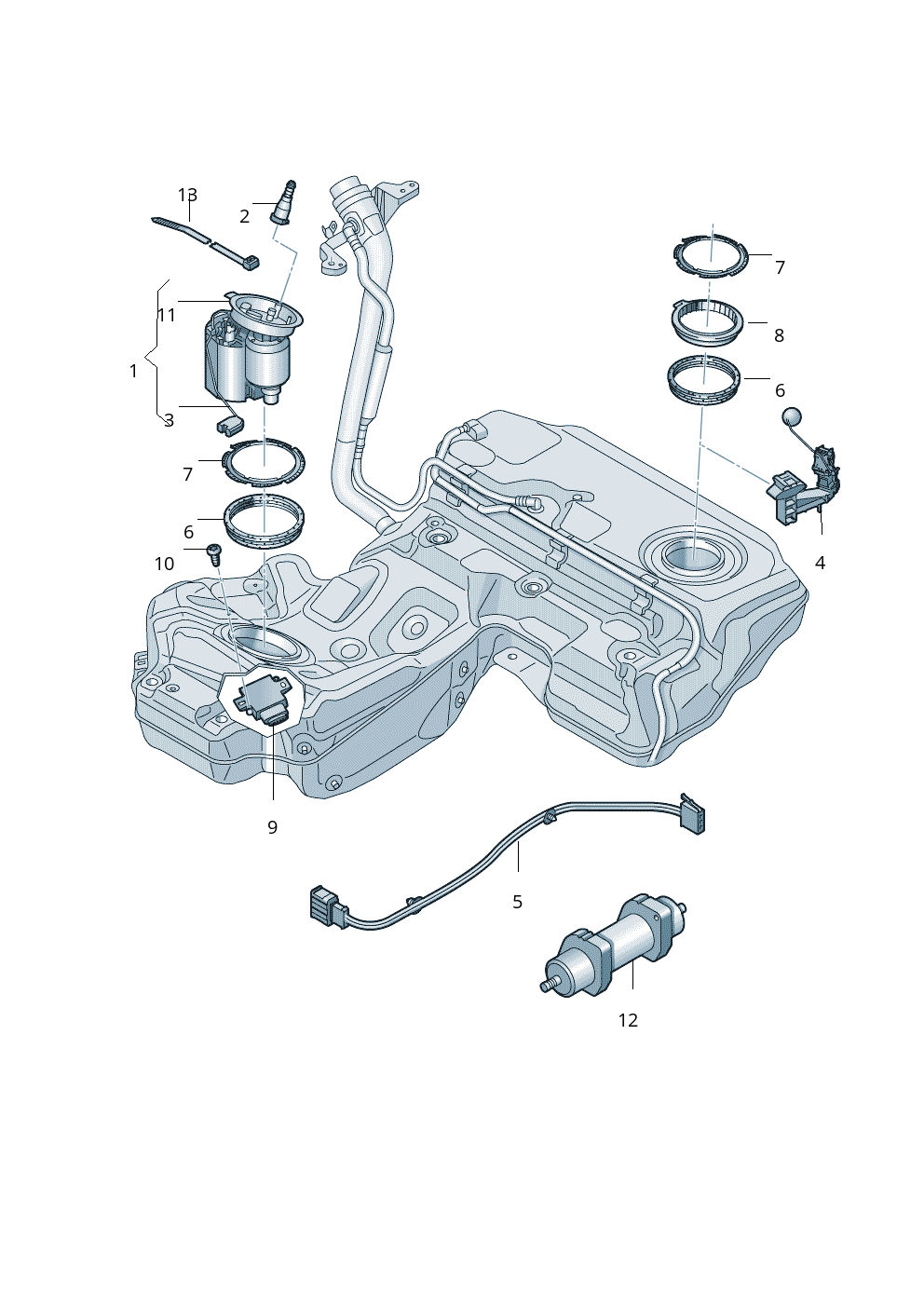 13
2
11
1
3
7
6
10
7
8
6
4
9
5
12