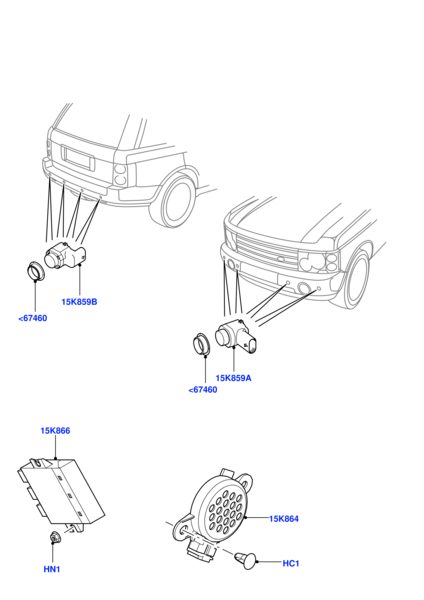 15K859B

<67460

15K859A

<67460

15K866

HN1

15K864

HC1