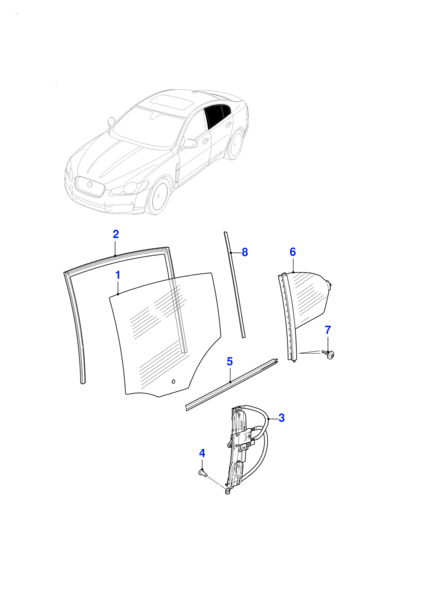 2
8
6
1
7
5
3
4