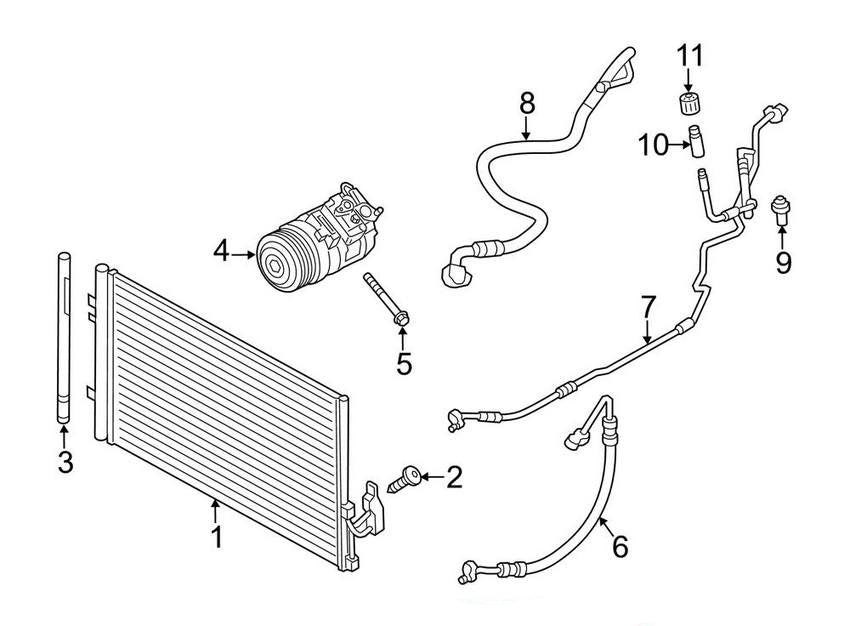 11
8
10
4
9
5
7
3
2
1
6