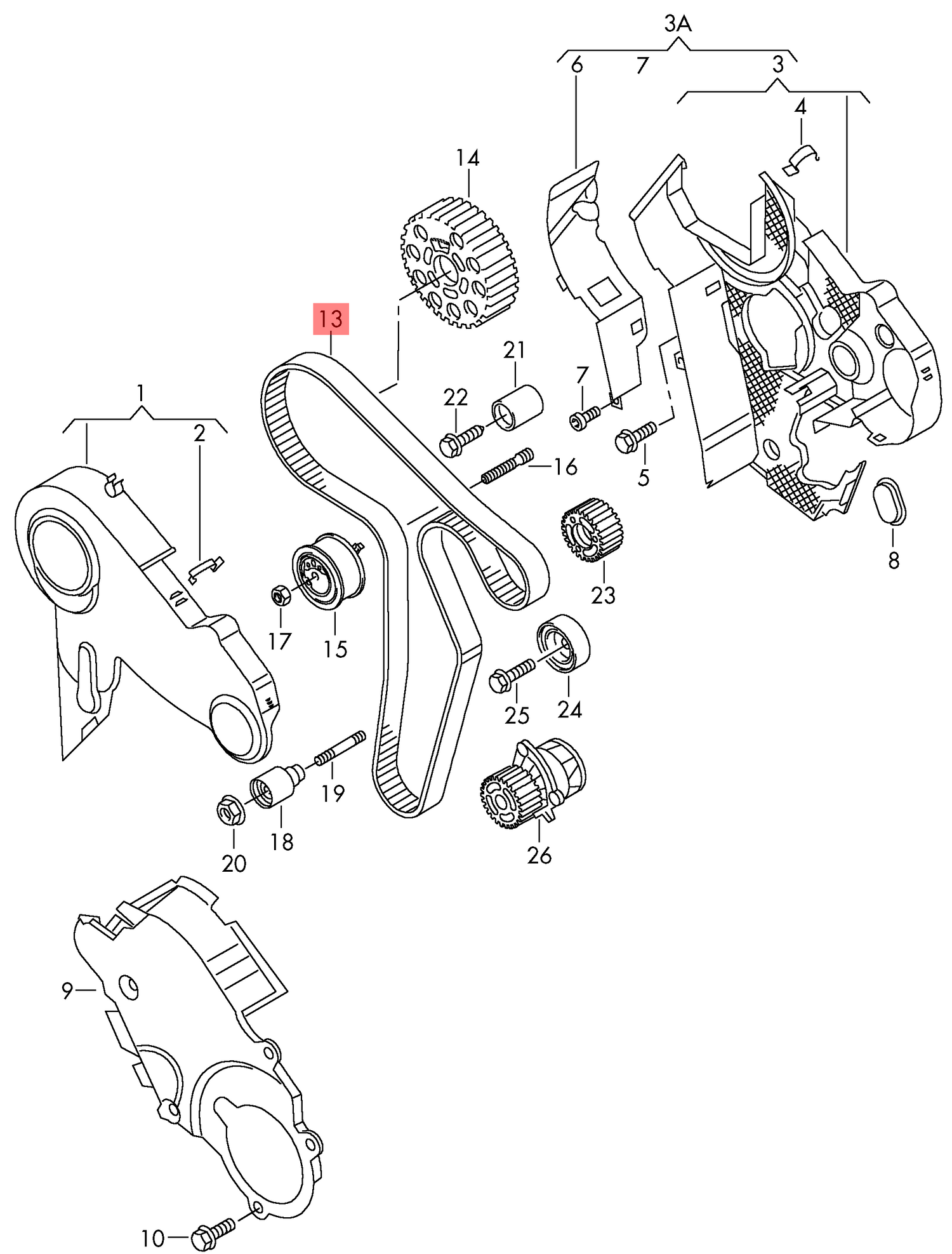 3A
6
7
3
4
14
13
21
22
7
5
16
1
2
23
8
17
15
24
25
19
18
20
26
9
10