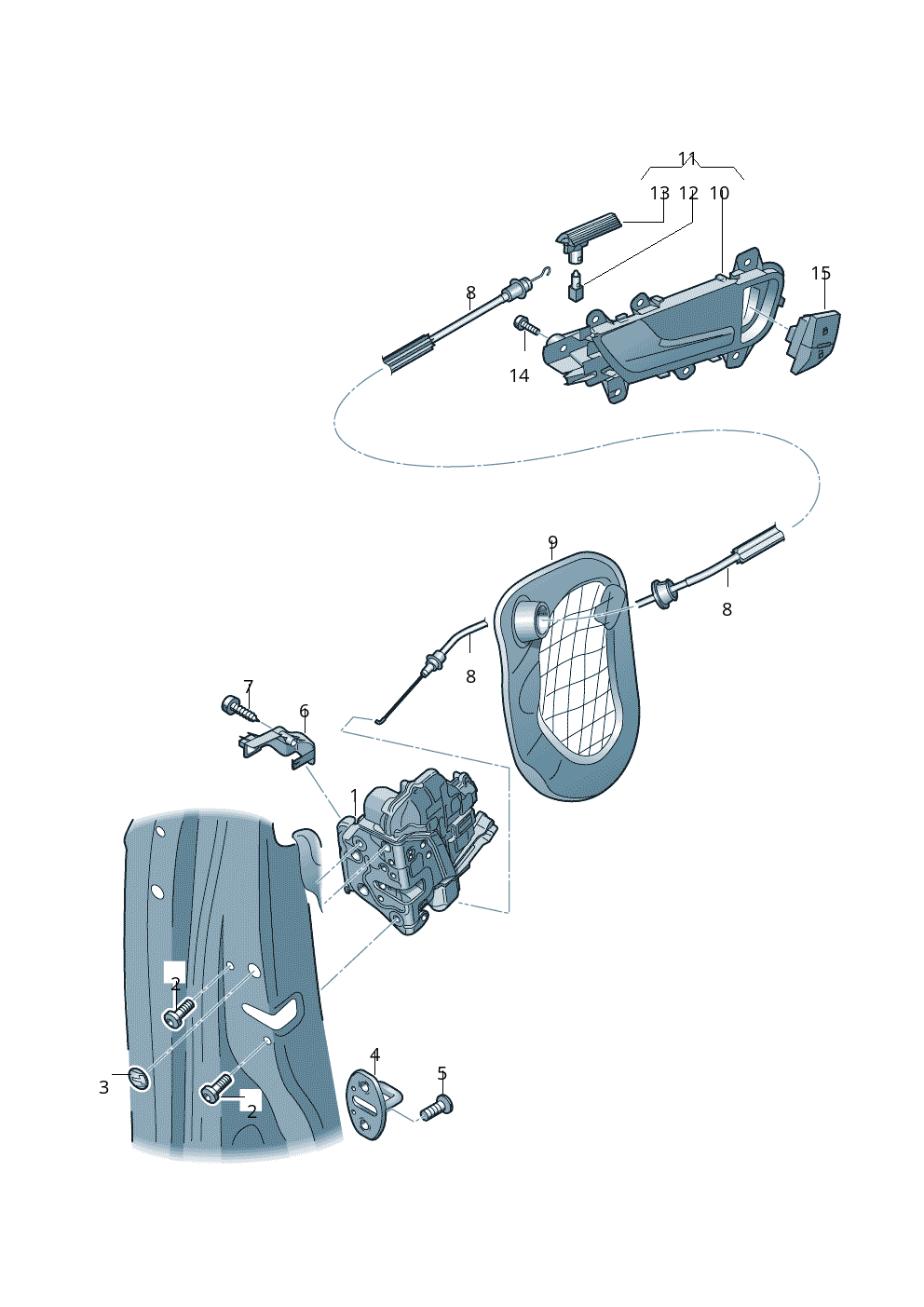 11
13 12 10
15
8
14
9
8
8
7
6
1
2
3
2
4
5