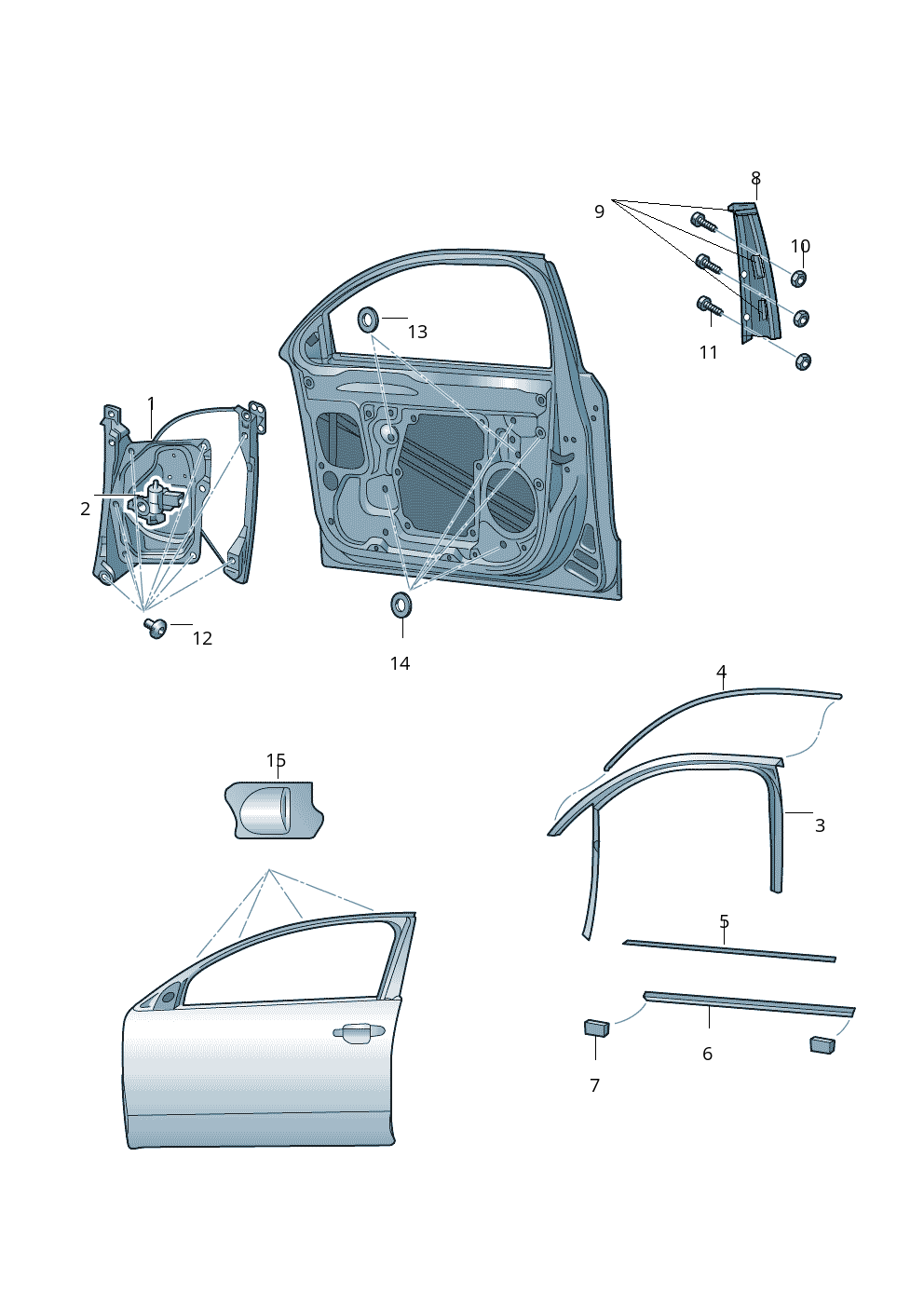 8
9
10
11
13
1
2
12
14
4
15
3
5
6
7