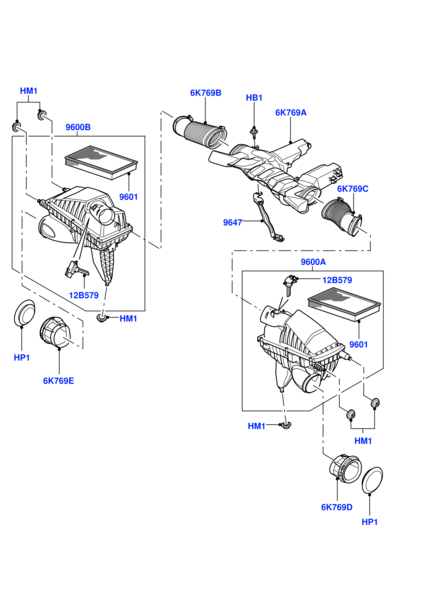 HM1
9600B
9601
12B579
HM1
HP1
6K769E
6K769B
HB1
6K769A
6K769C
9647
9600A
12B579
9601
HM1
HM1
6K769D
HP1