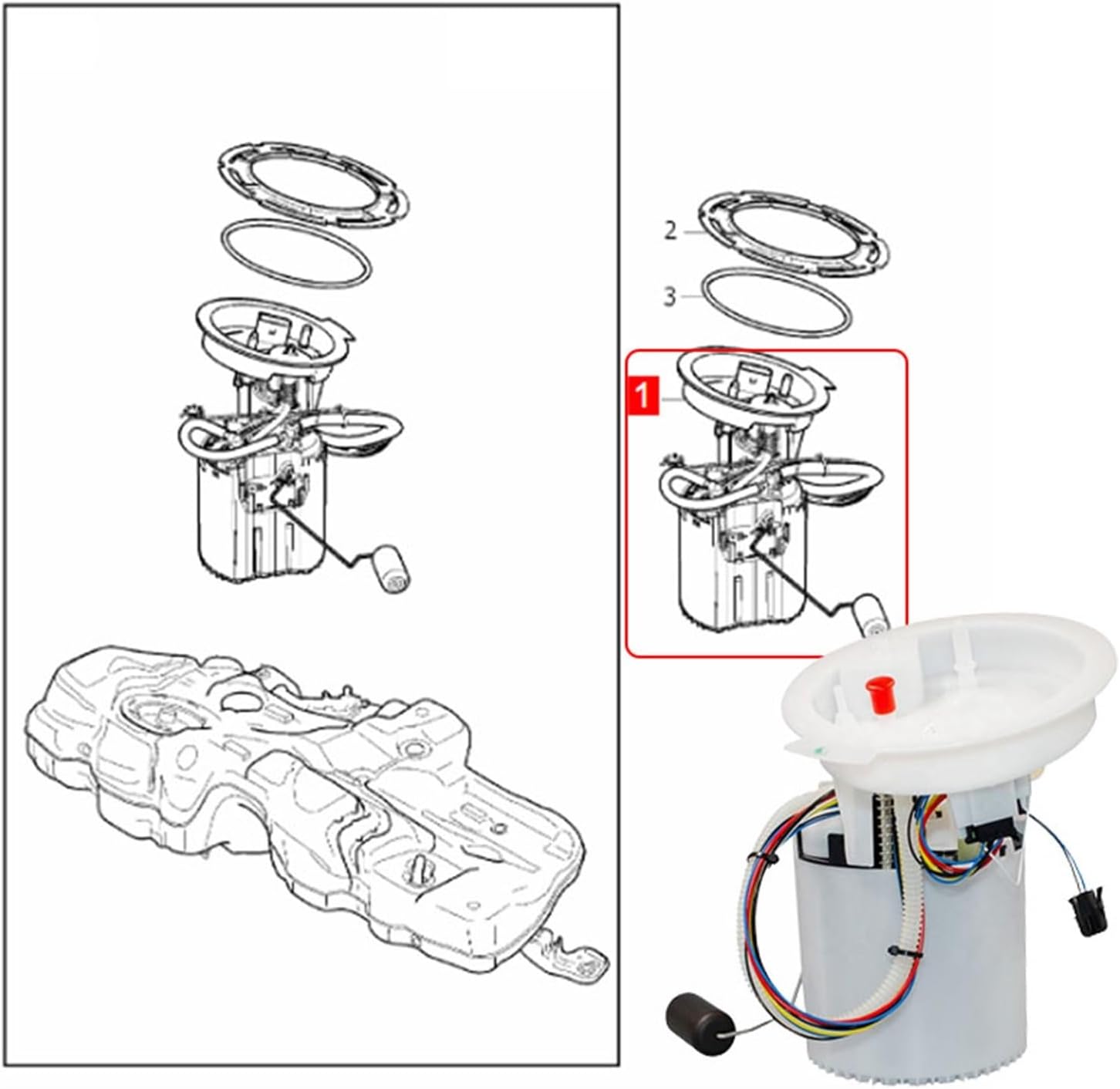 2
3
1