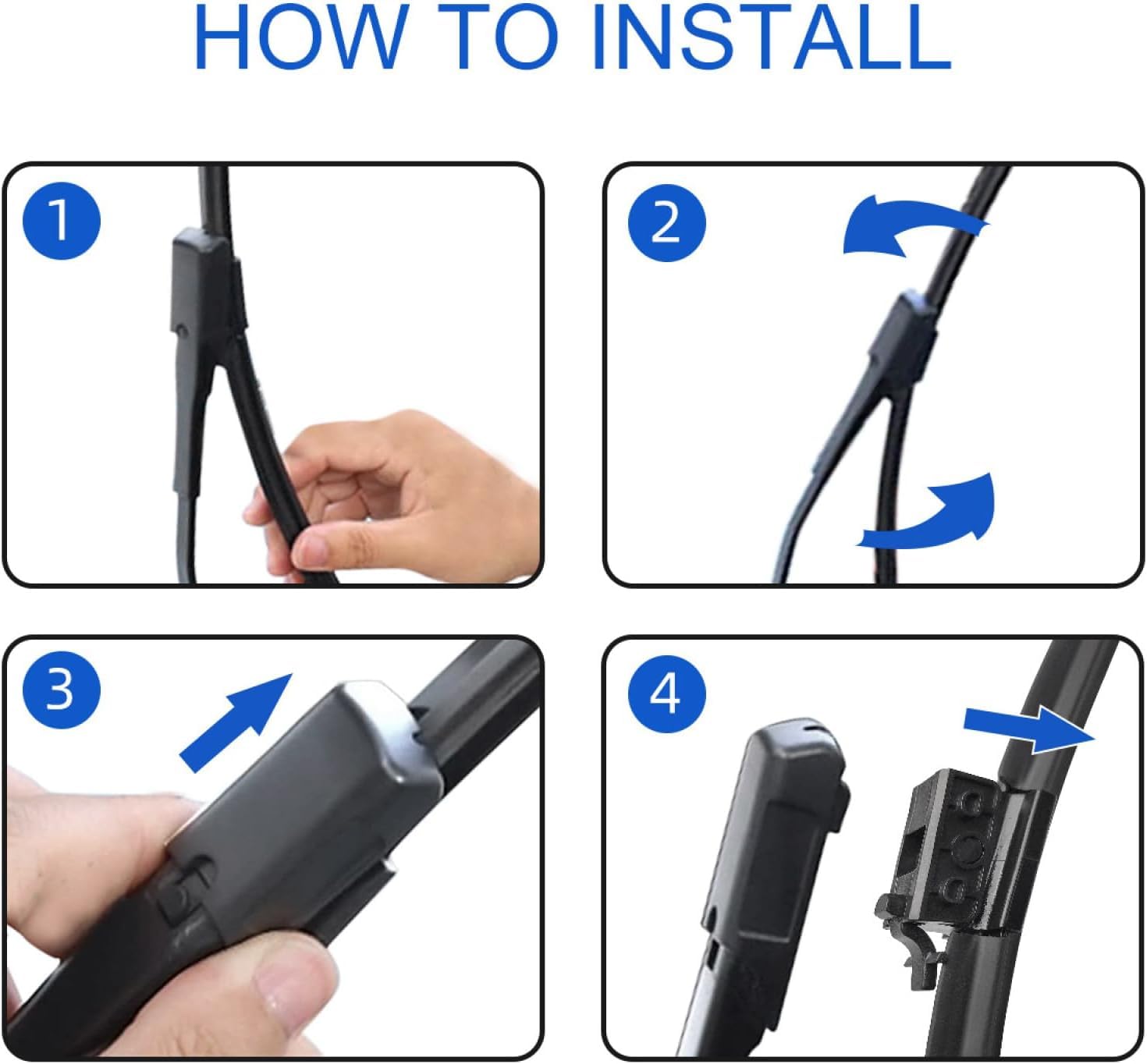 HOW TO INSTALL

1

2

3

4