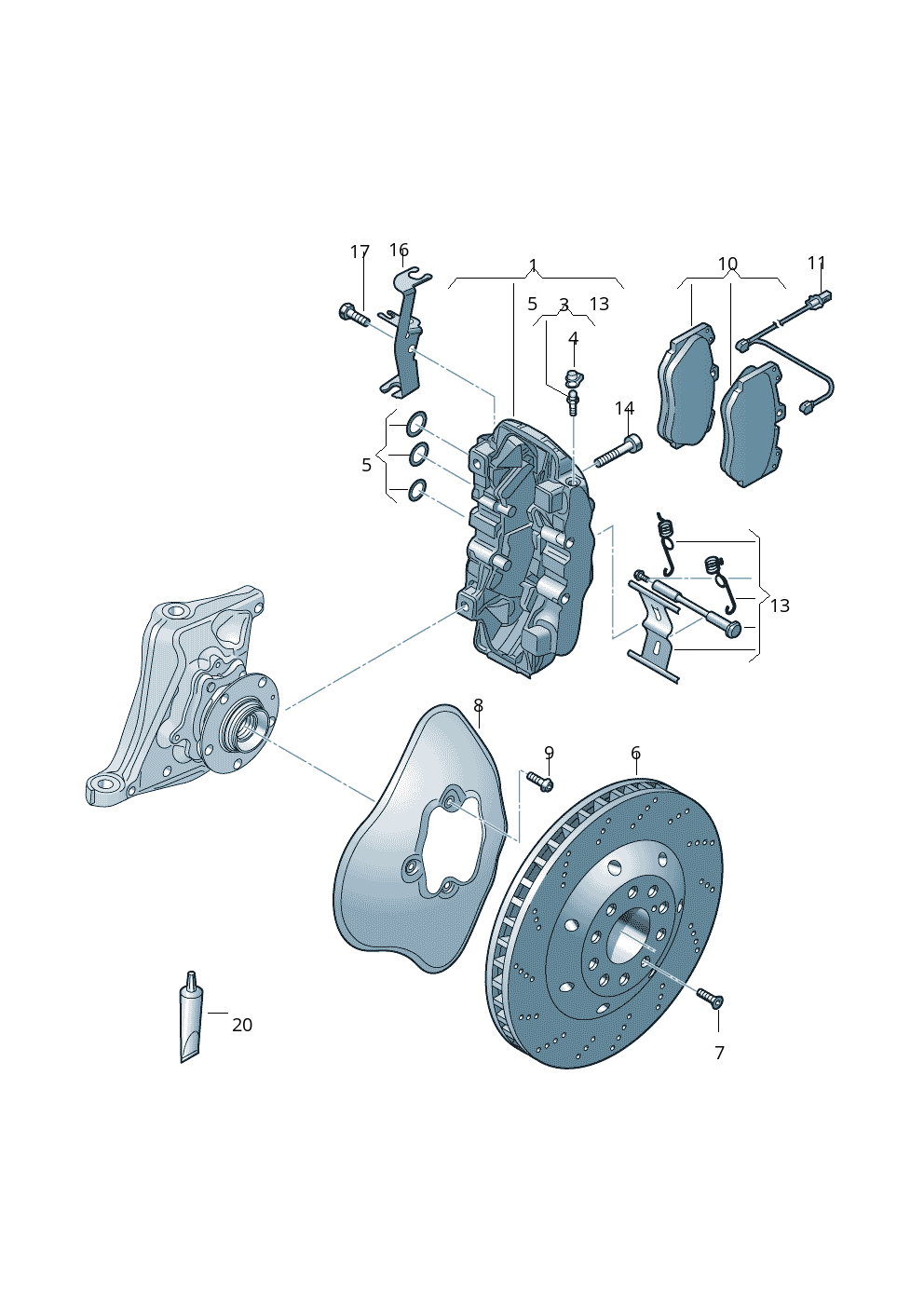 17
16
1
10
11
5
3
13
4
14
5
13
8
9
6
20
7