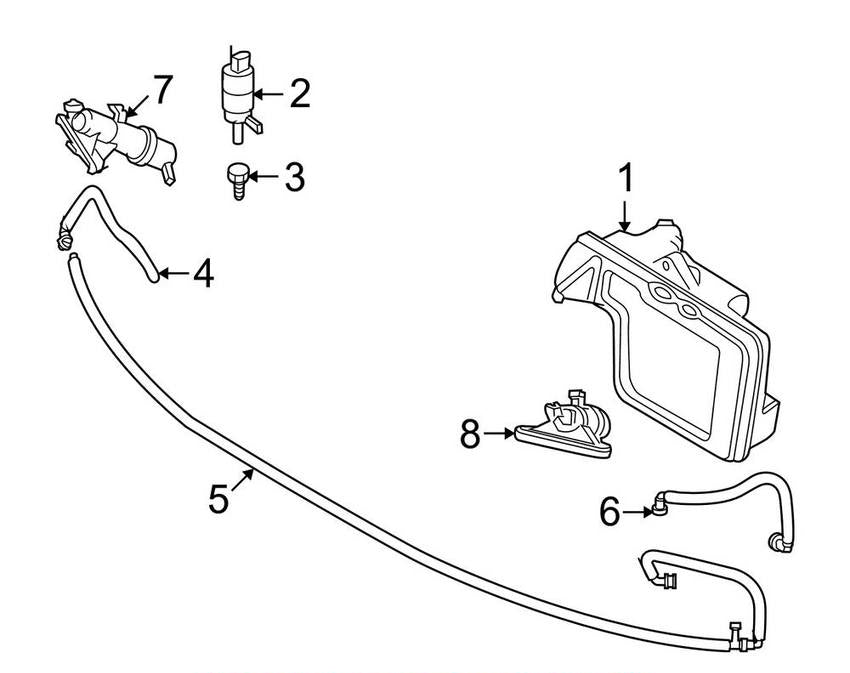 7
2
3
1
4
8
5
6