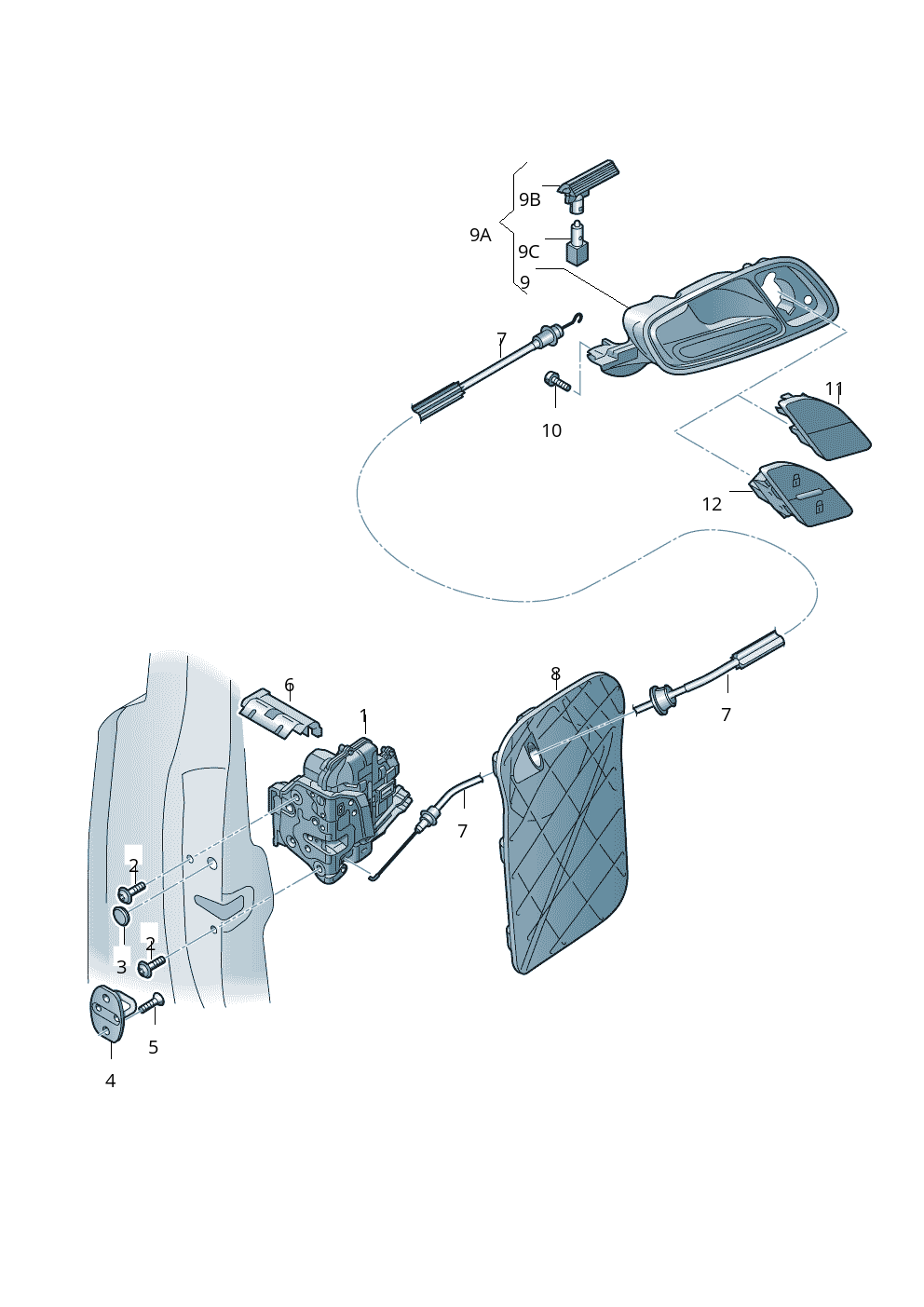 9B
9A
9C
9
7
10
11
12
6
1
8
7
7
2
3
2
5
4