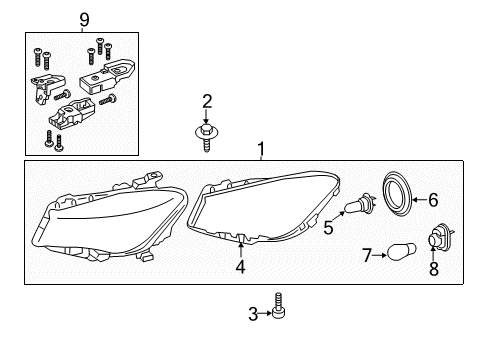 9
2
1
6
5
4
7
8
3