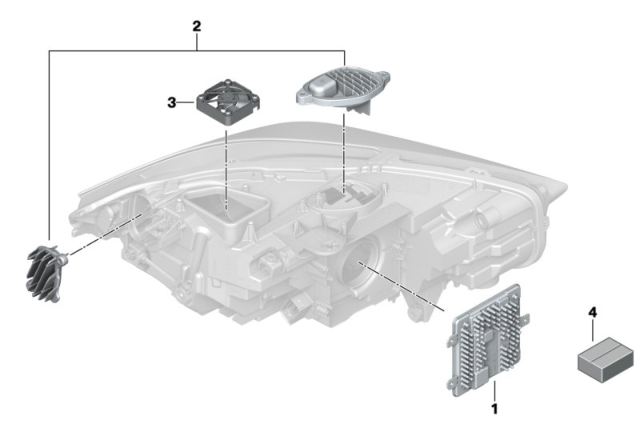 2
3
4
1