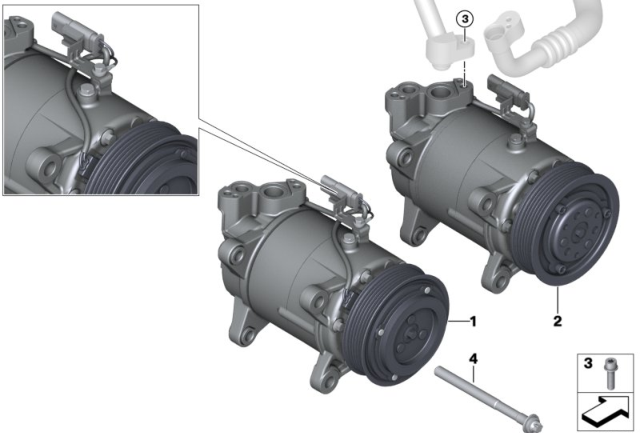 3
1
2
4
3