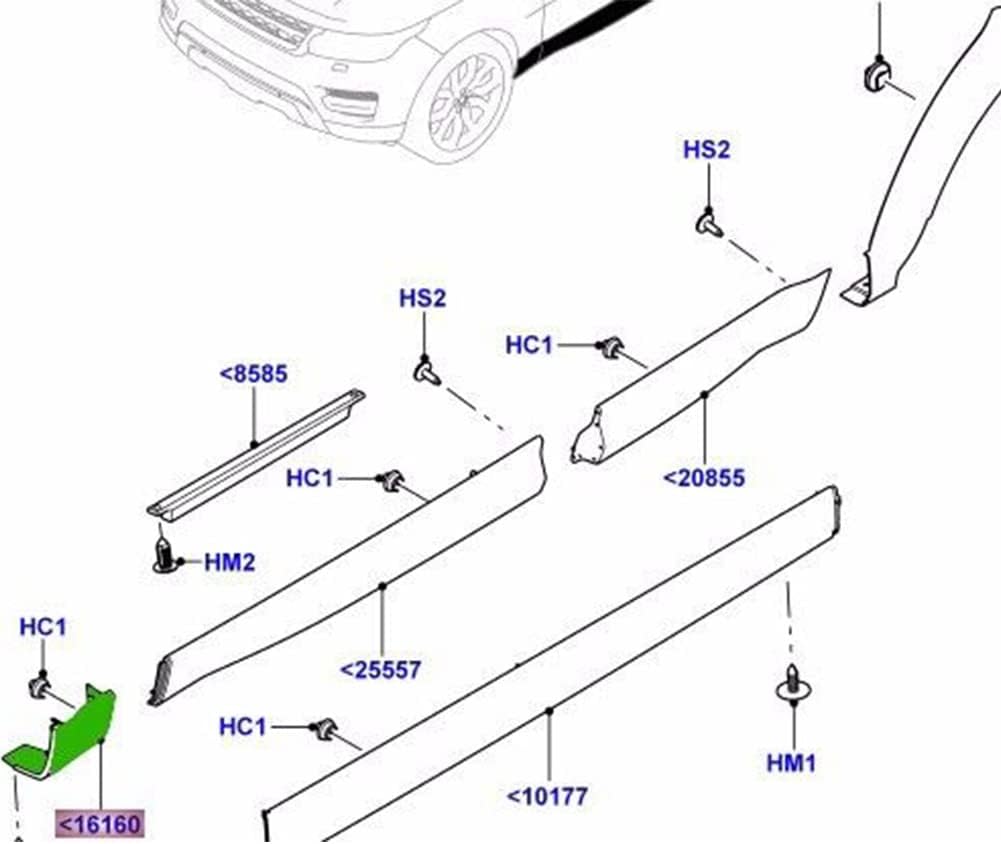 HS2
HS2
HC1
<8585
HC1
<20855
HM2
HC1
<25557
HC1
HM1
<10177
<16160