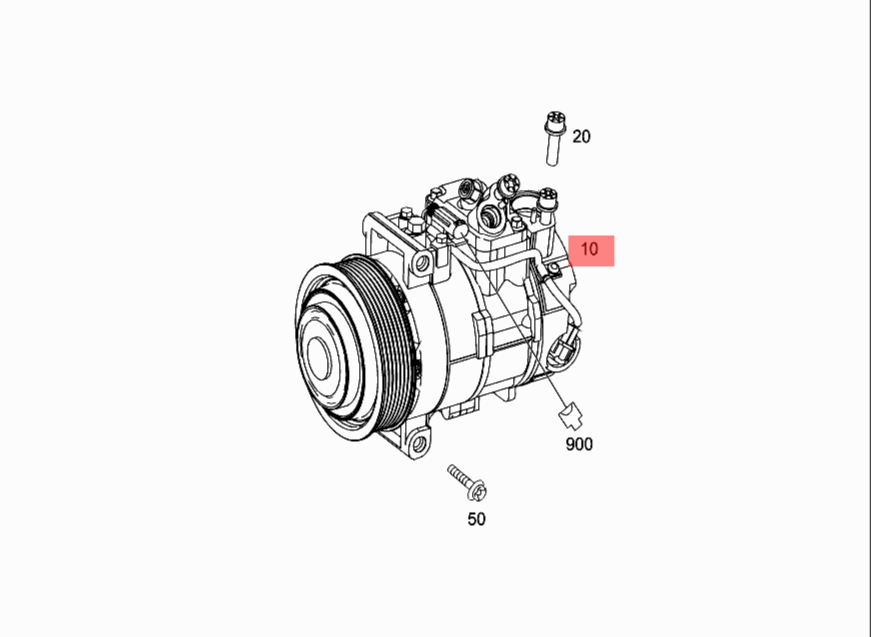 20

10

900

50