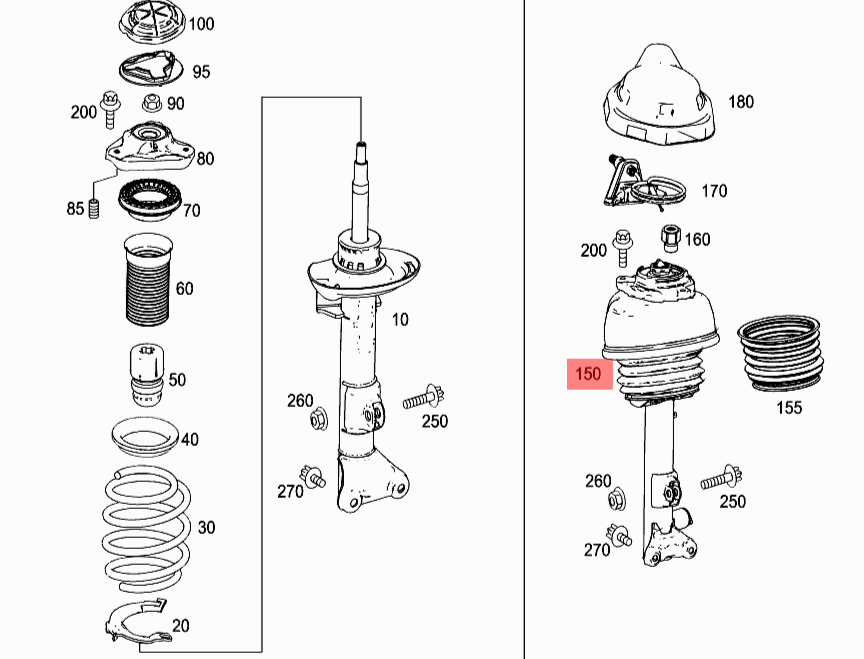 100
95
200
90
80
85
70
60
50
40
30
20
10
260
250
270
180
170
200
160
150
155
260
250
270