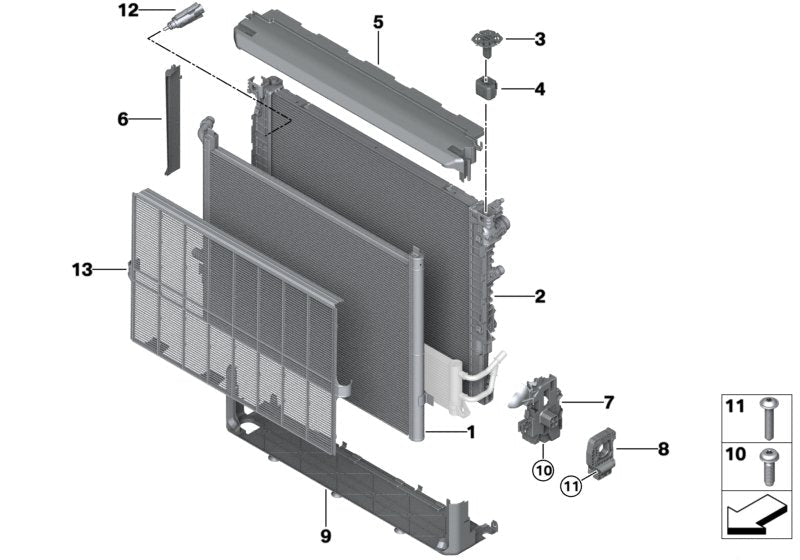 12
5
3
4
6
13
2
7
1
8
10
11
9
11
10