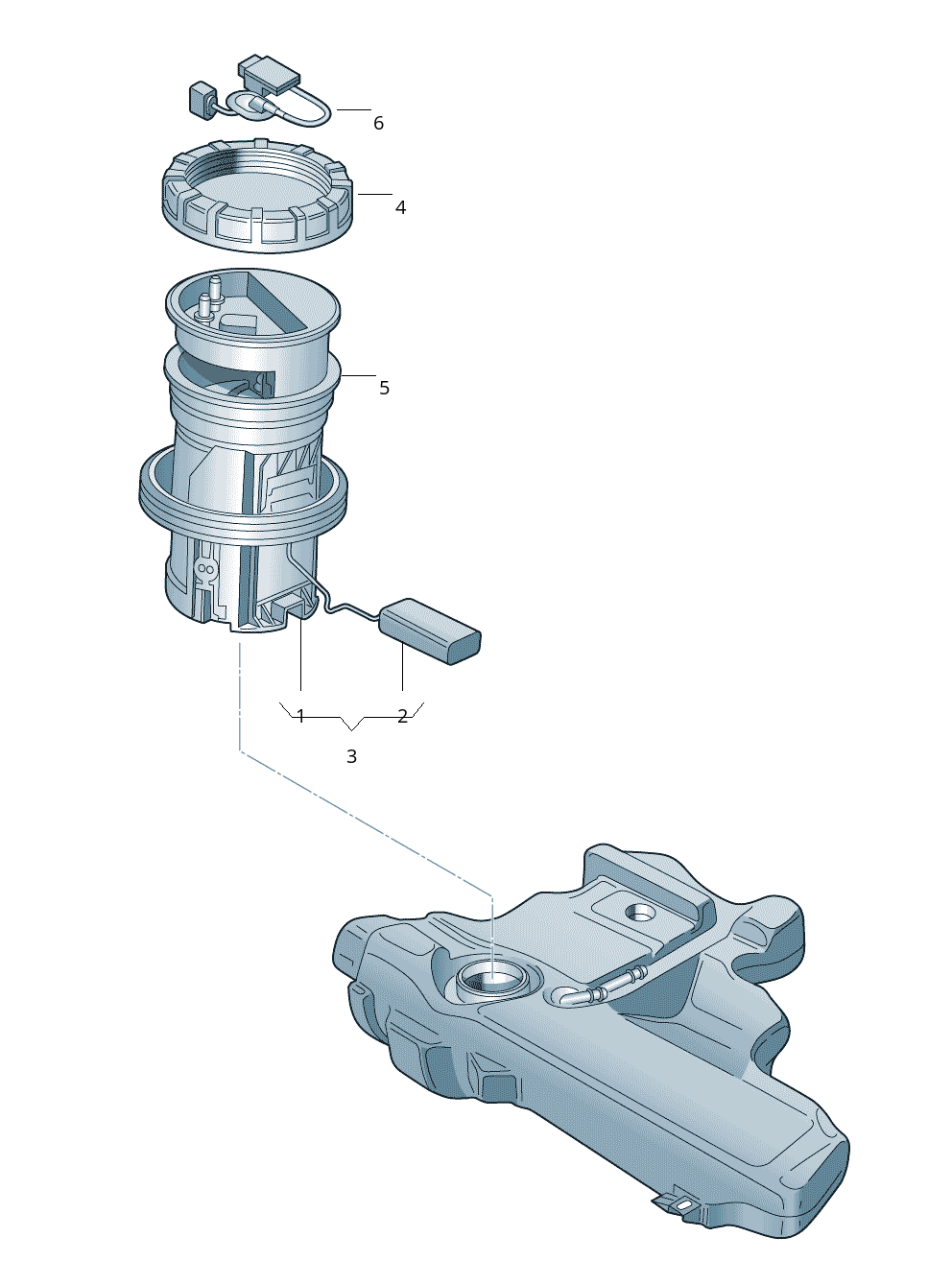 6

4

5

1

2

3