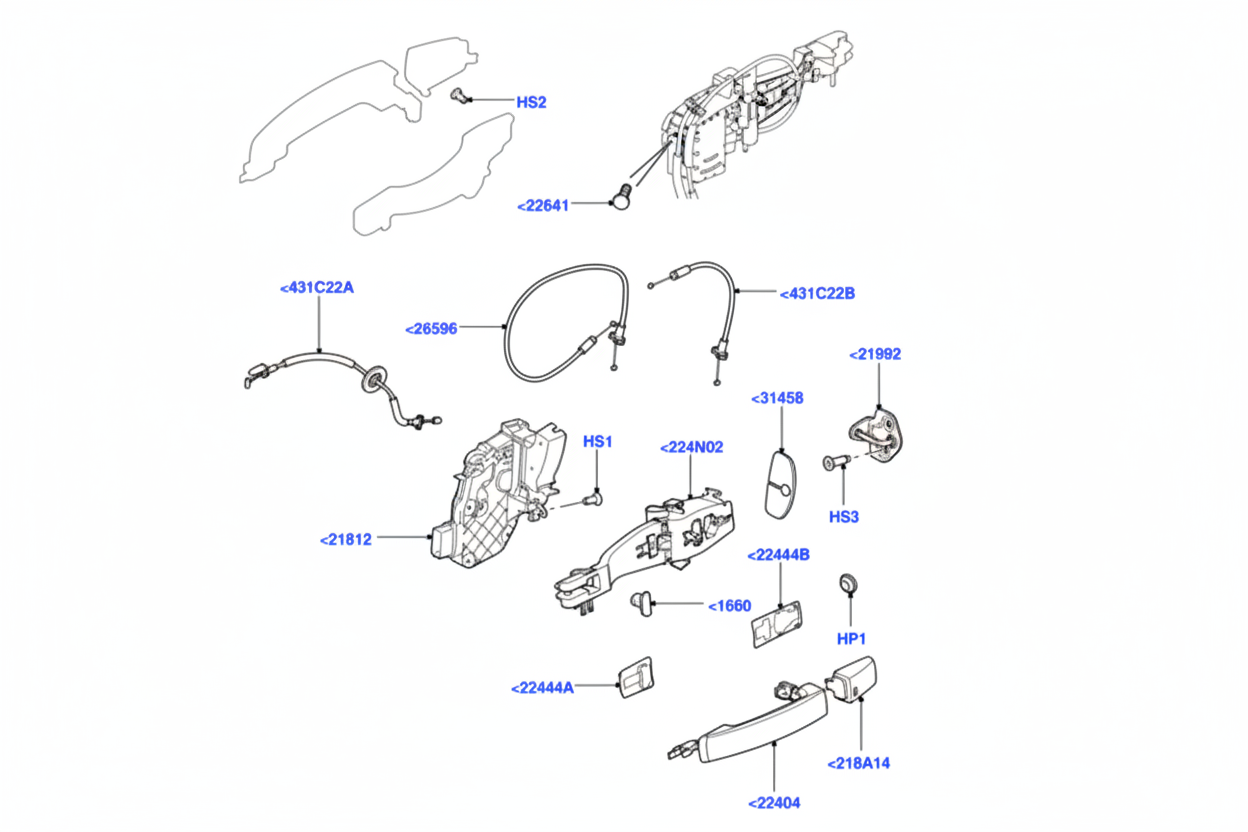 HS2
<22641
<431C22A
<26596
<431C22B
<21992
<31458
HS1
<224N02
HS3
<21812
<22444B
<1660
HP1
<22444A
<218A14
<22404