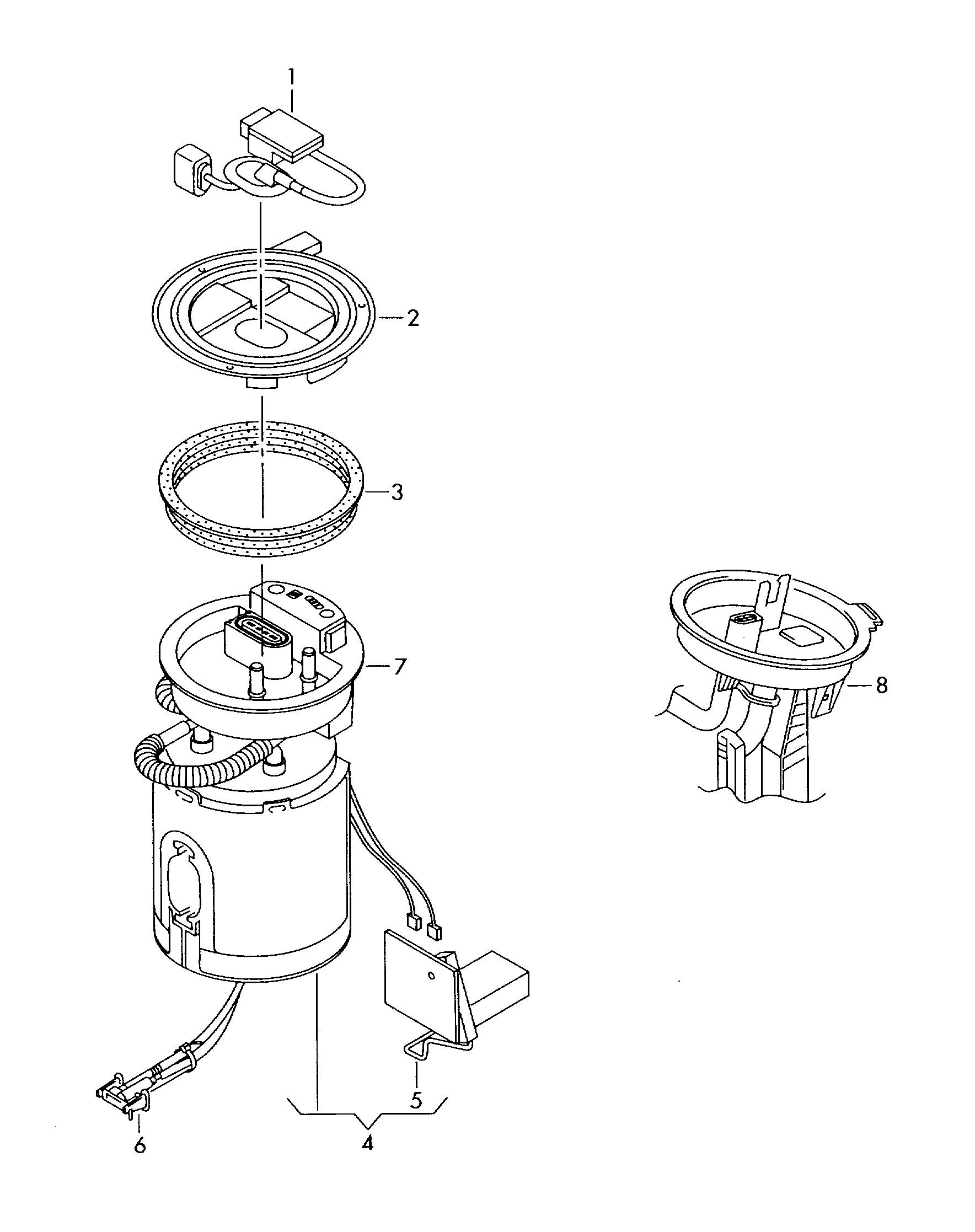 1
2
3
7
8
5
6
4