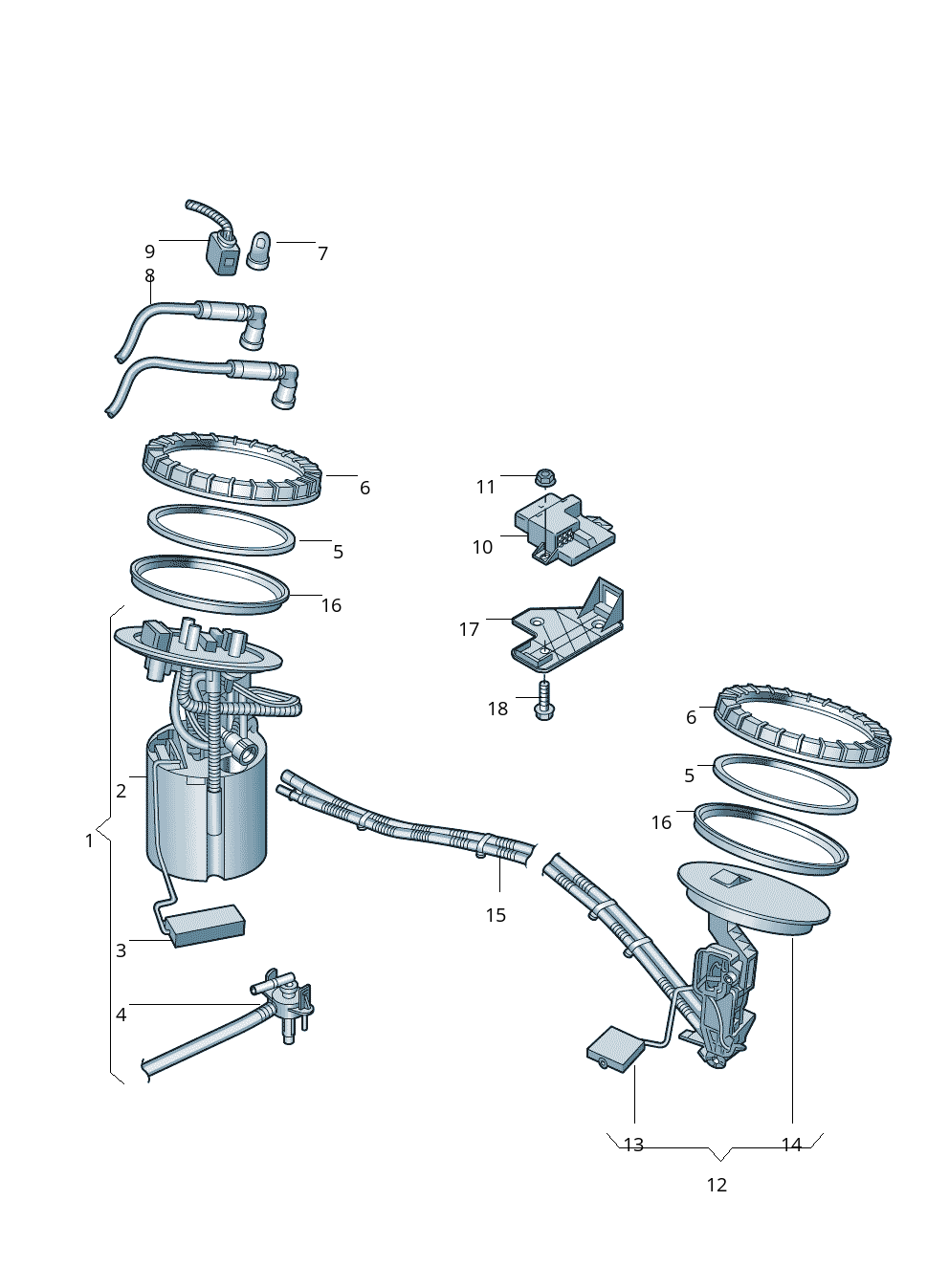 9
7
8
6
5
16
11
10
17
18
6
5
16
2
1
3
4
15
13
14
12