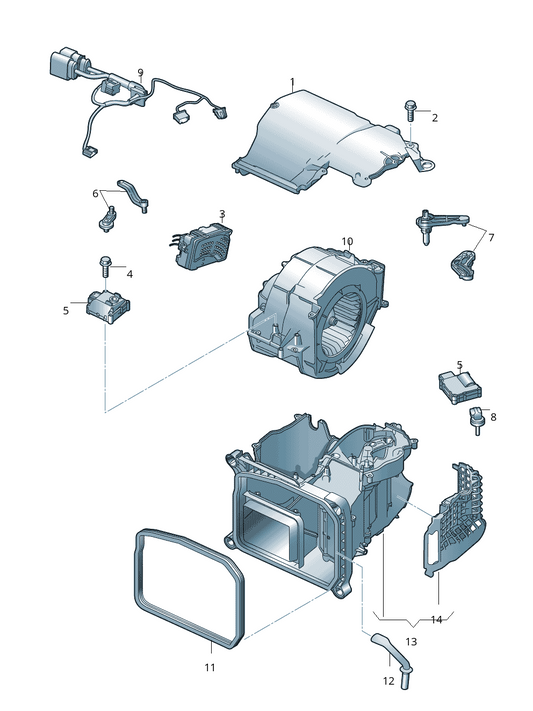 9
1
2
6
3
7
4
10
5
5
8
14
13
11
12