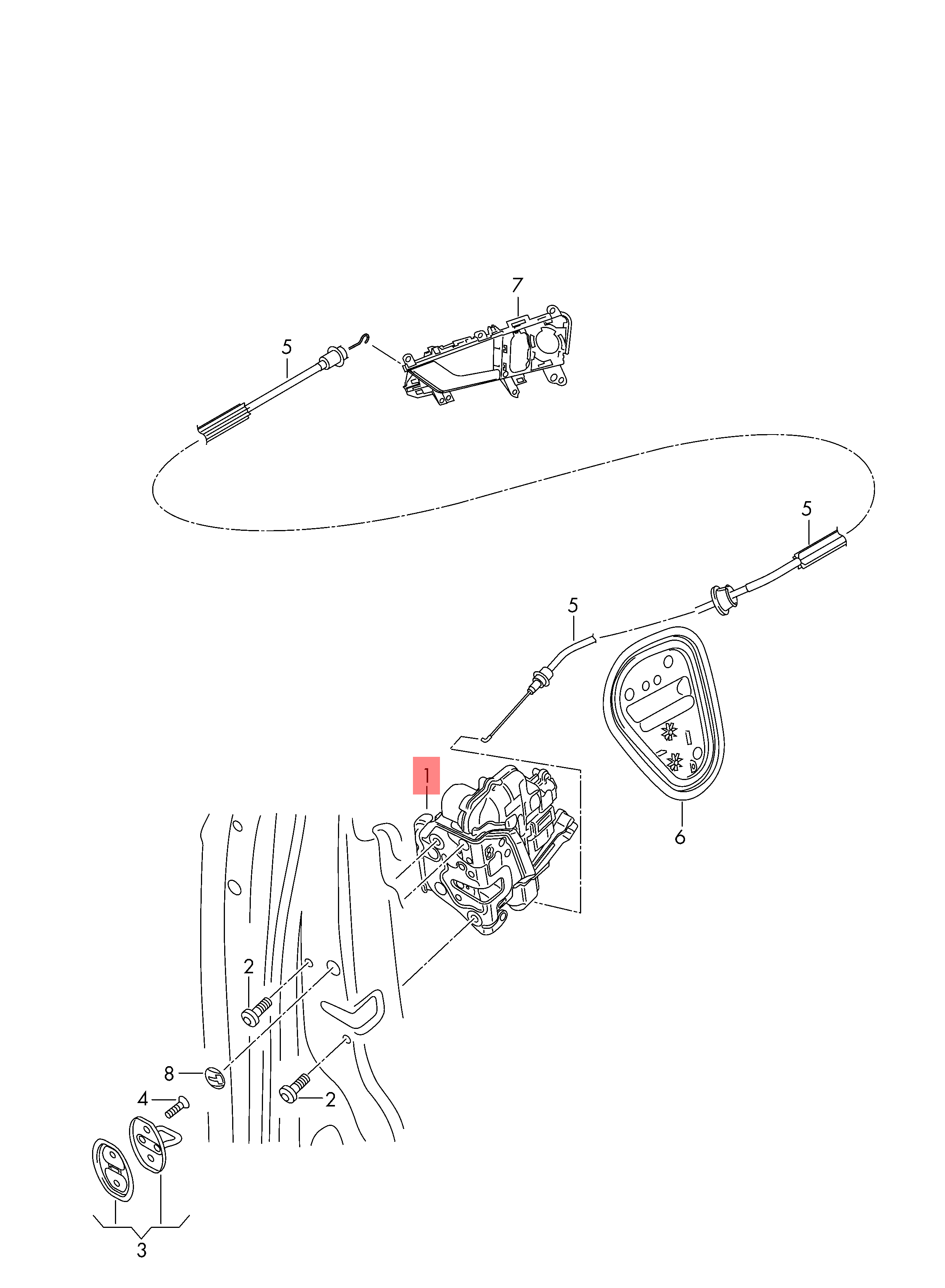 7
5
5
5
1
6
2
8
4
2
3