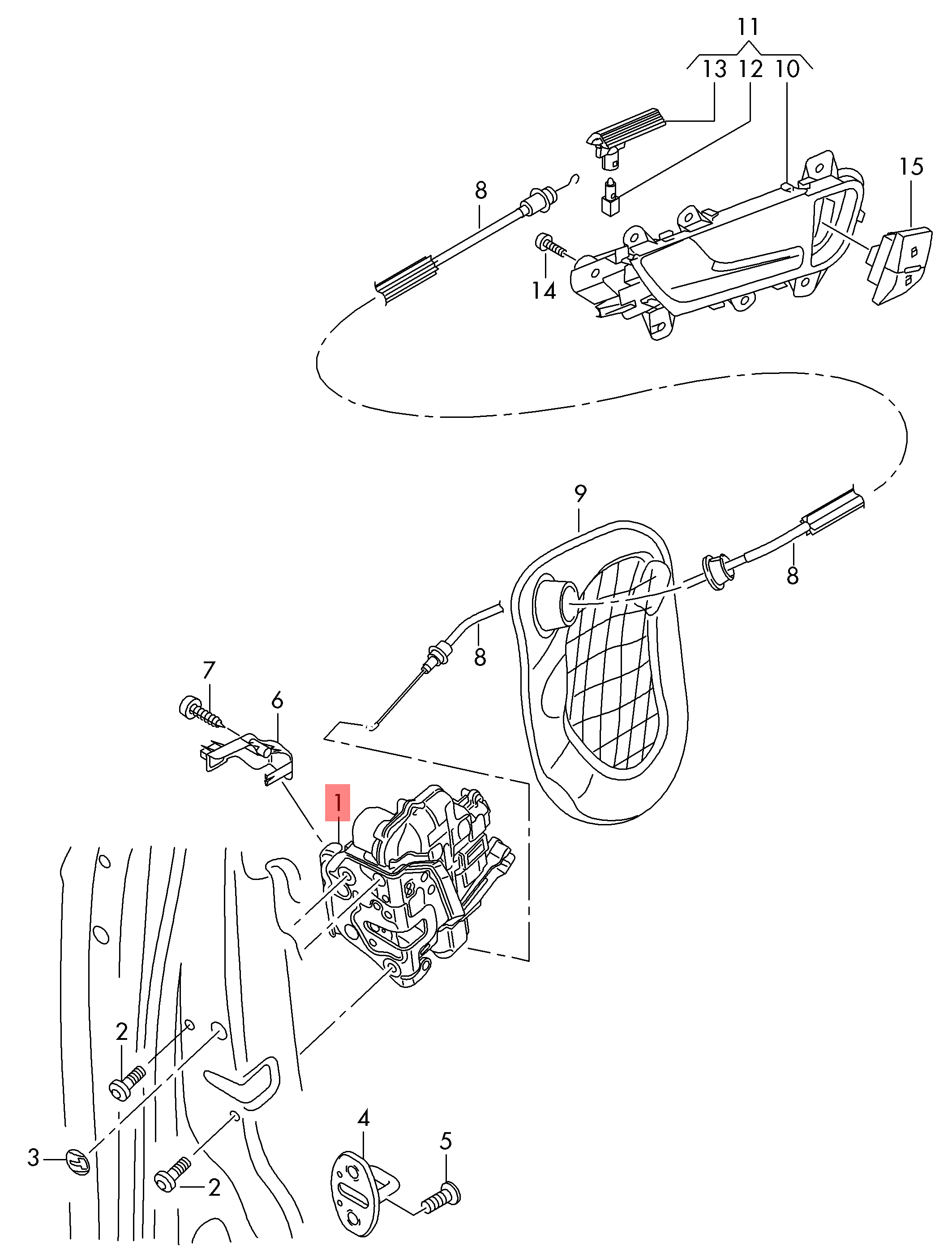 11
13 12 10
15
8
14
9
8
8
7
6
1
2
3
2
4
5