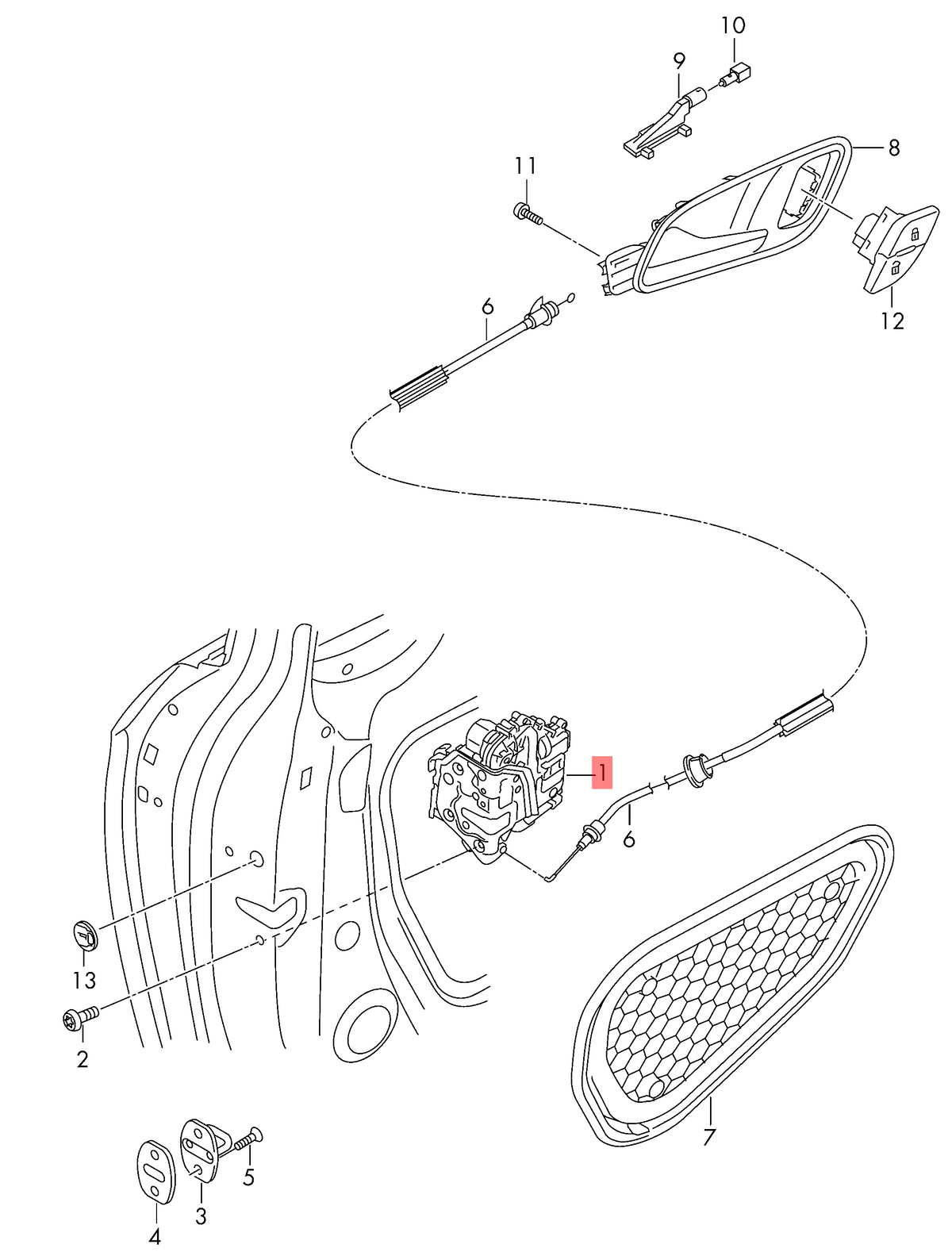 10
9
8
11
12
6
1
6
13
2
7
5
3
4