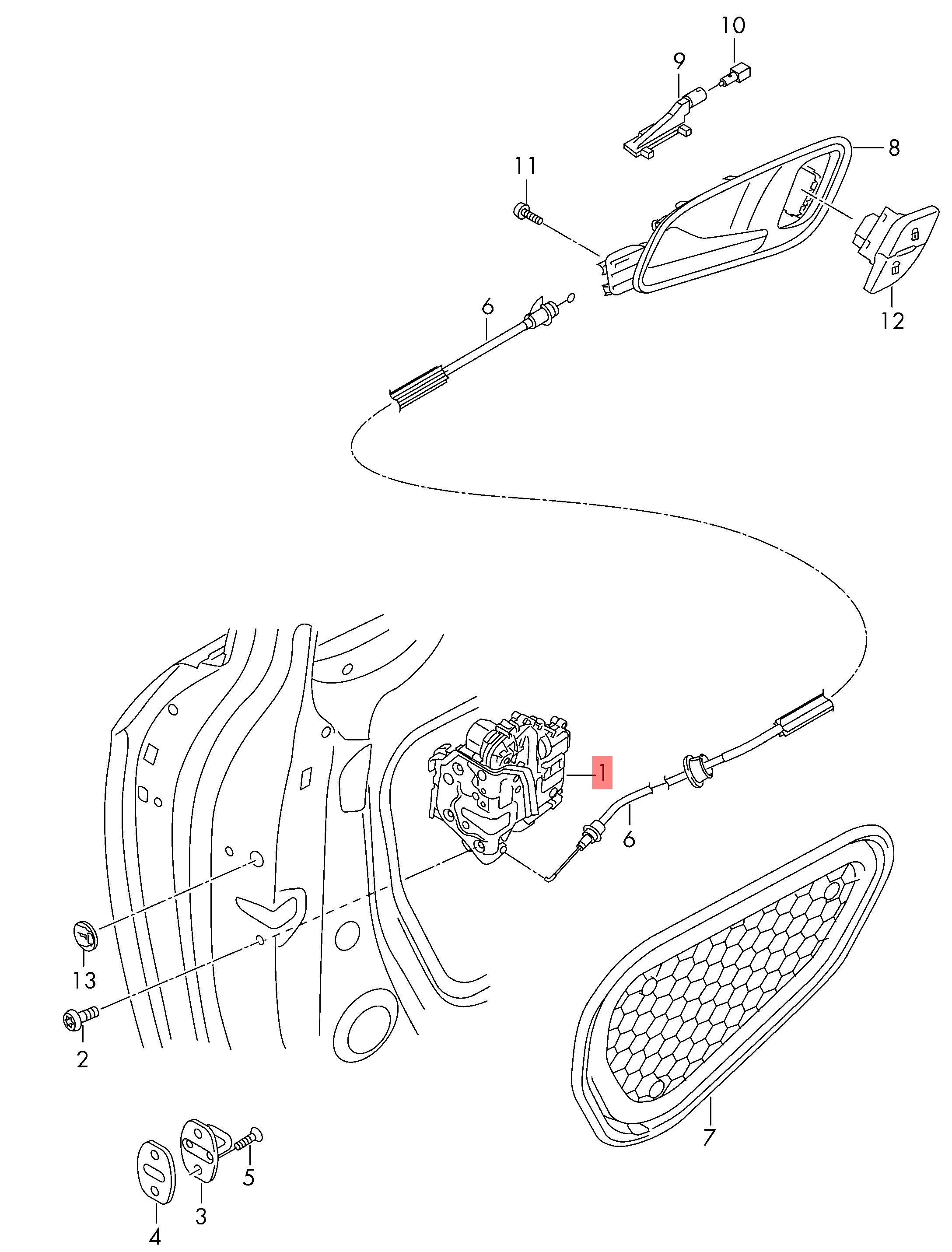 10
9
8
11
12
6
1
6
13
2
7
5
3
4