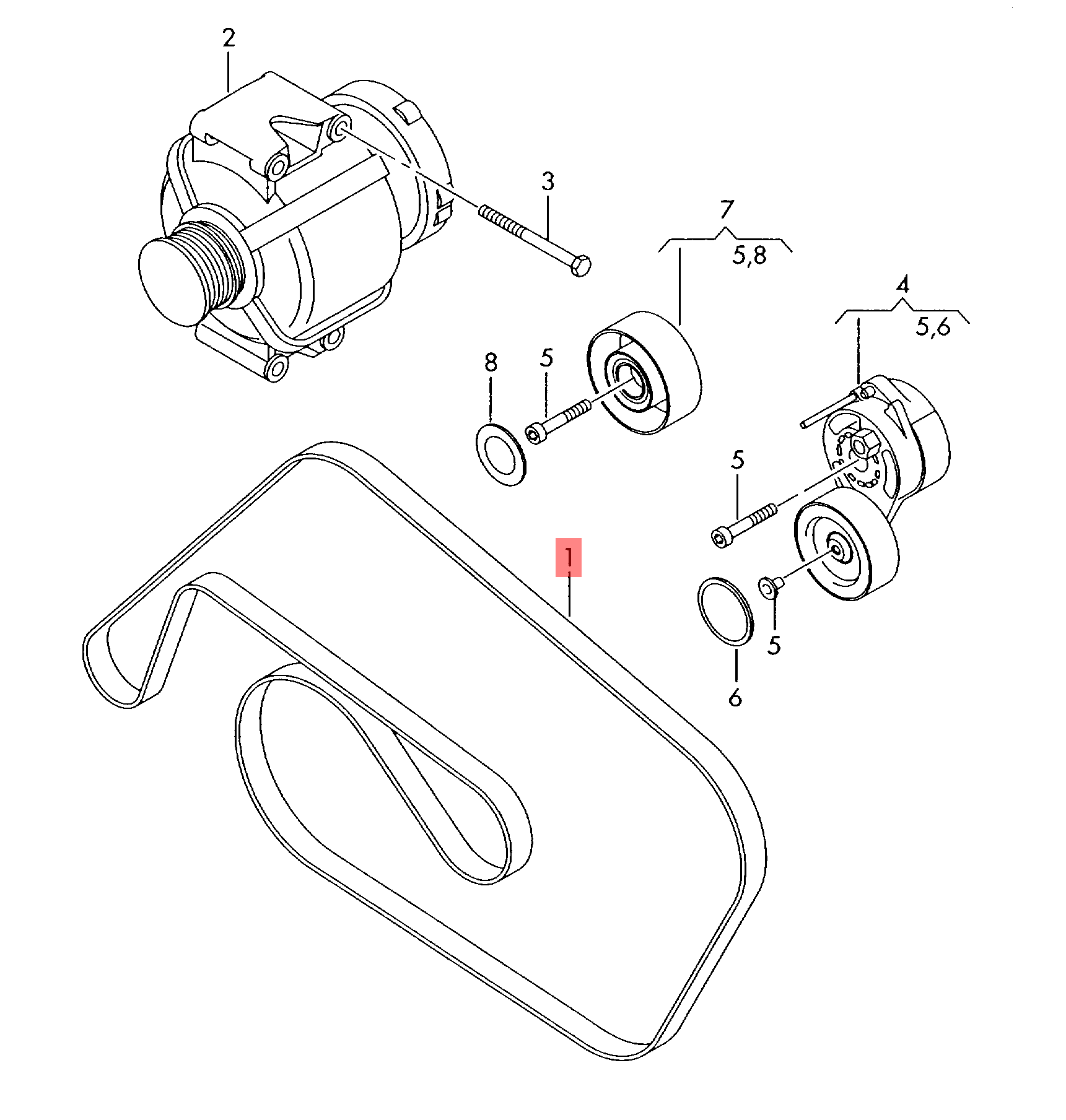 2

3

7

5,8

4

5,6

8

5

5

1

5

6