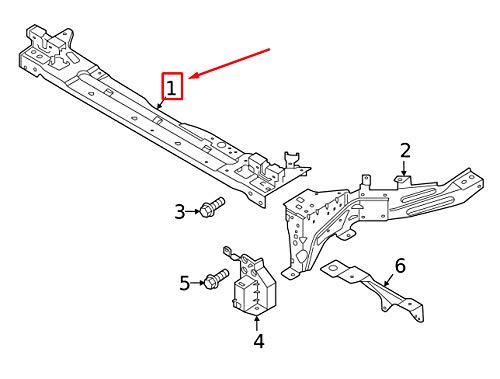 1
2
3
5
4
6