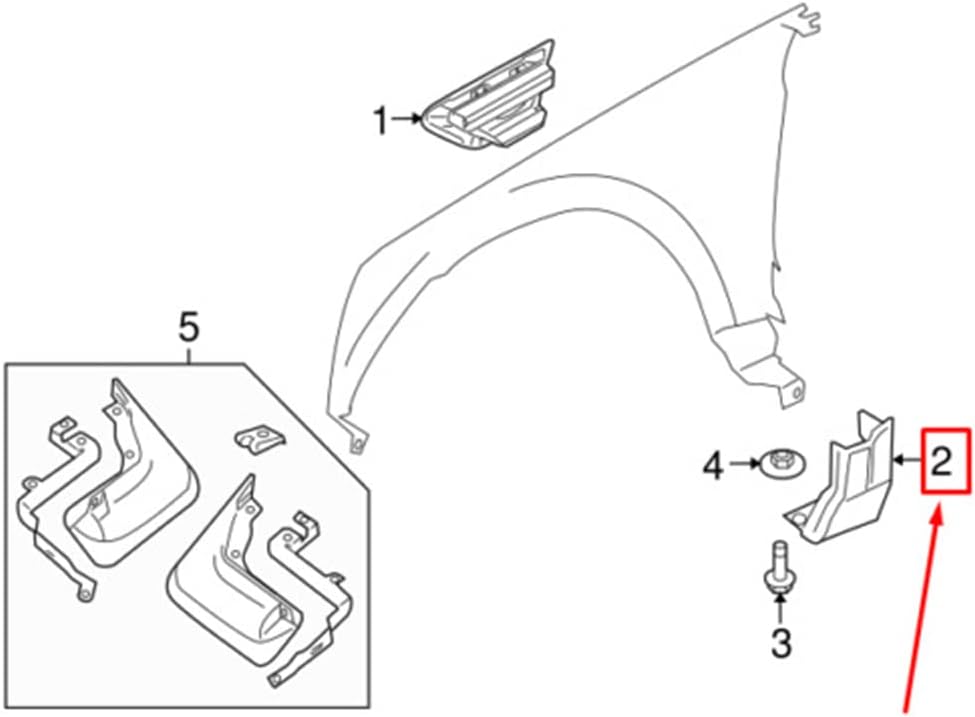 1
5
4
2
3