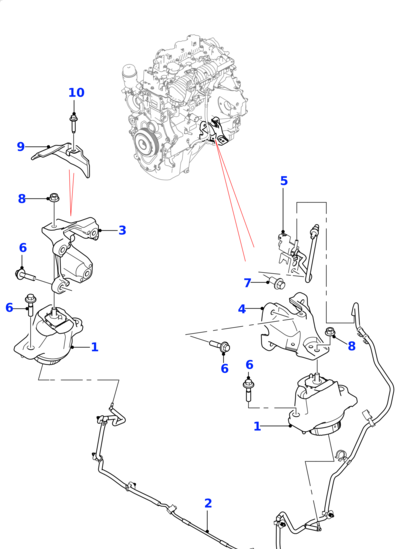 10
9
8
3
6
6
1
5
7
4
8
6
6
1
2