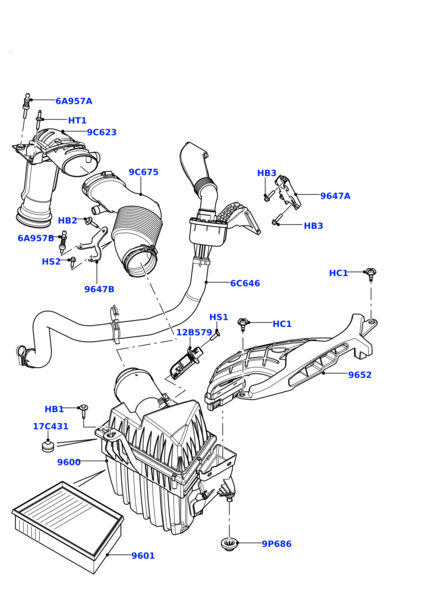 6A957A
HT1
9C623
9C675
HB3
9647A
HB3
HB2
6A957B
HS2
9647B
6C646
HC1
HS1
HC1
12B579
9652
HB1
17C431
9600
9601
9P686