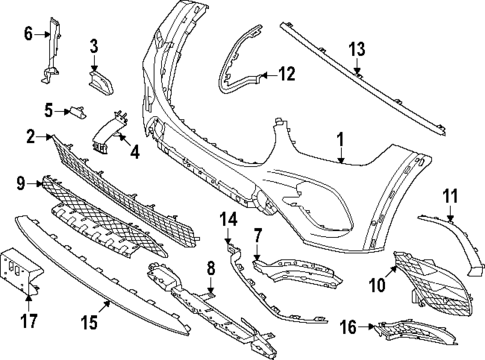 6
3
13
12
5
2
4
1
9
11
14
7
8
10
17
15
16